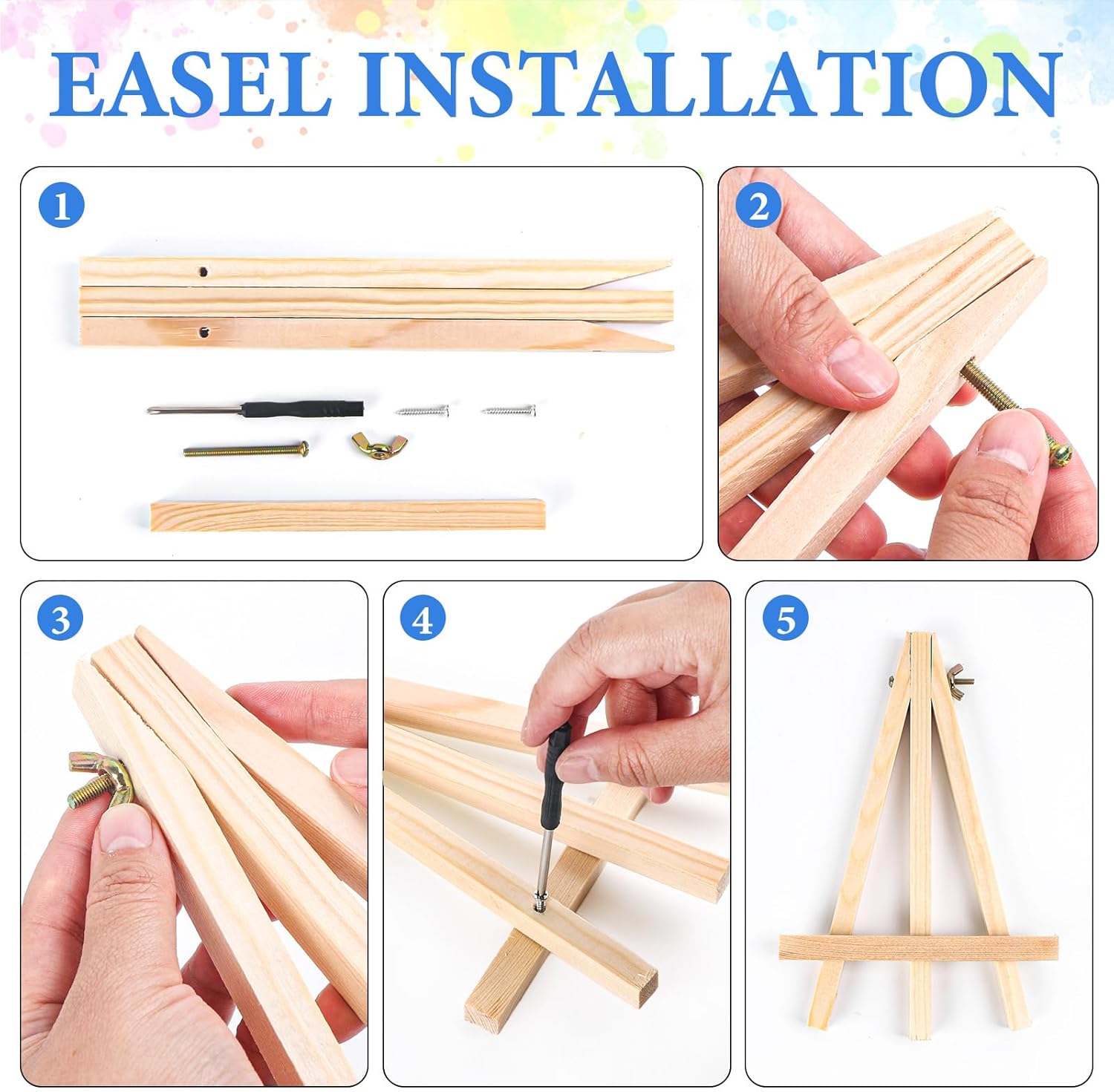 EASEL INSTALLATION

1

2

3

4

5