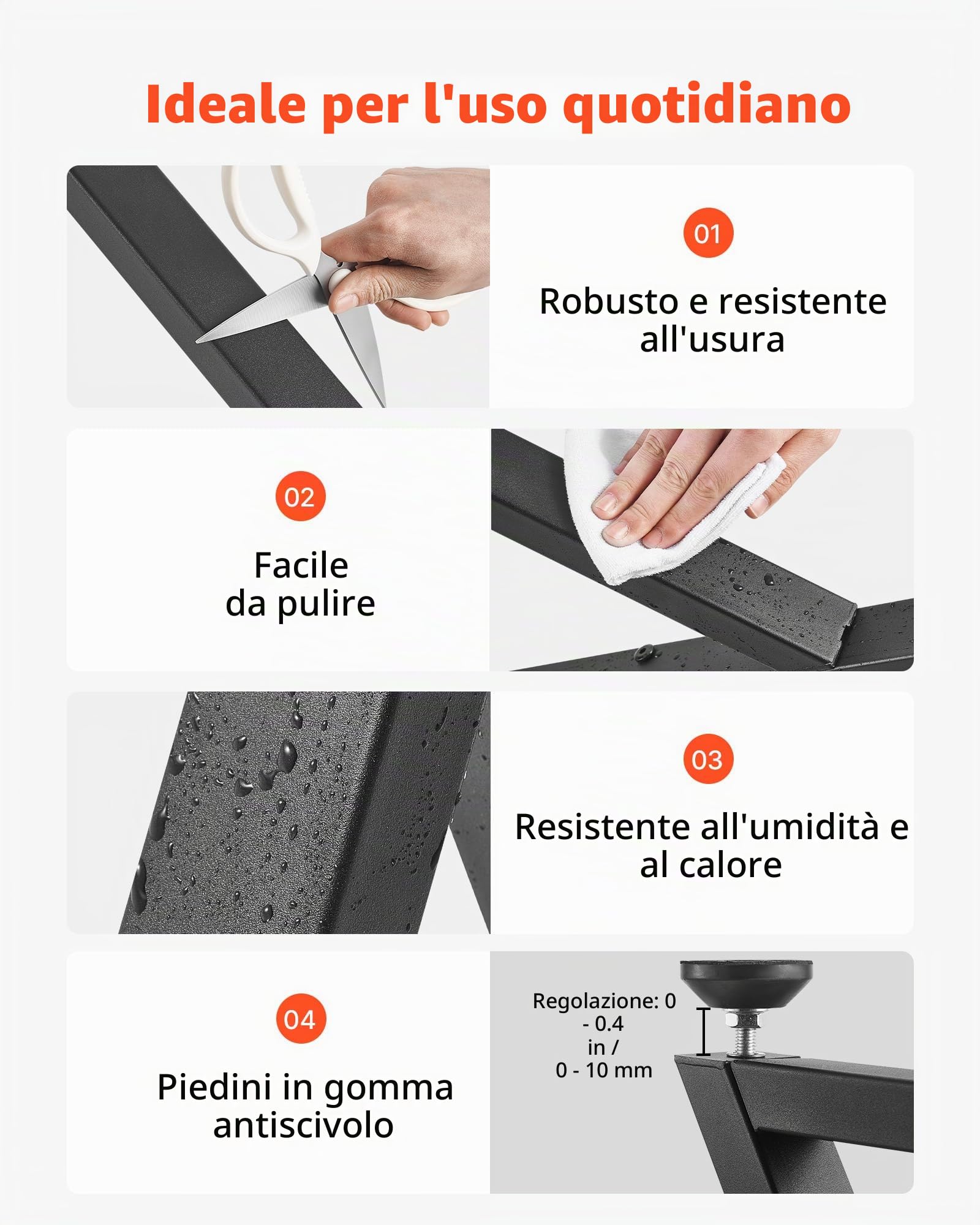 Ideale per l'uso quotidiano

01

Robusto e resistente all'usura

02

Facile da pulire

03

Resistente all'umidità e al calore

04

Piedini in gomma antiscivolo

Regolazione: 0 - 0.4 in / 0 - 10 mm