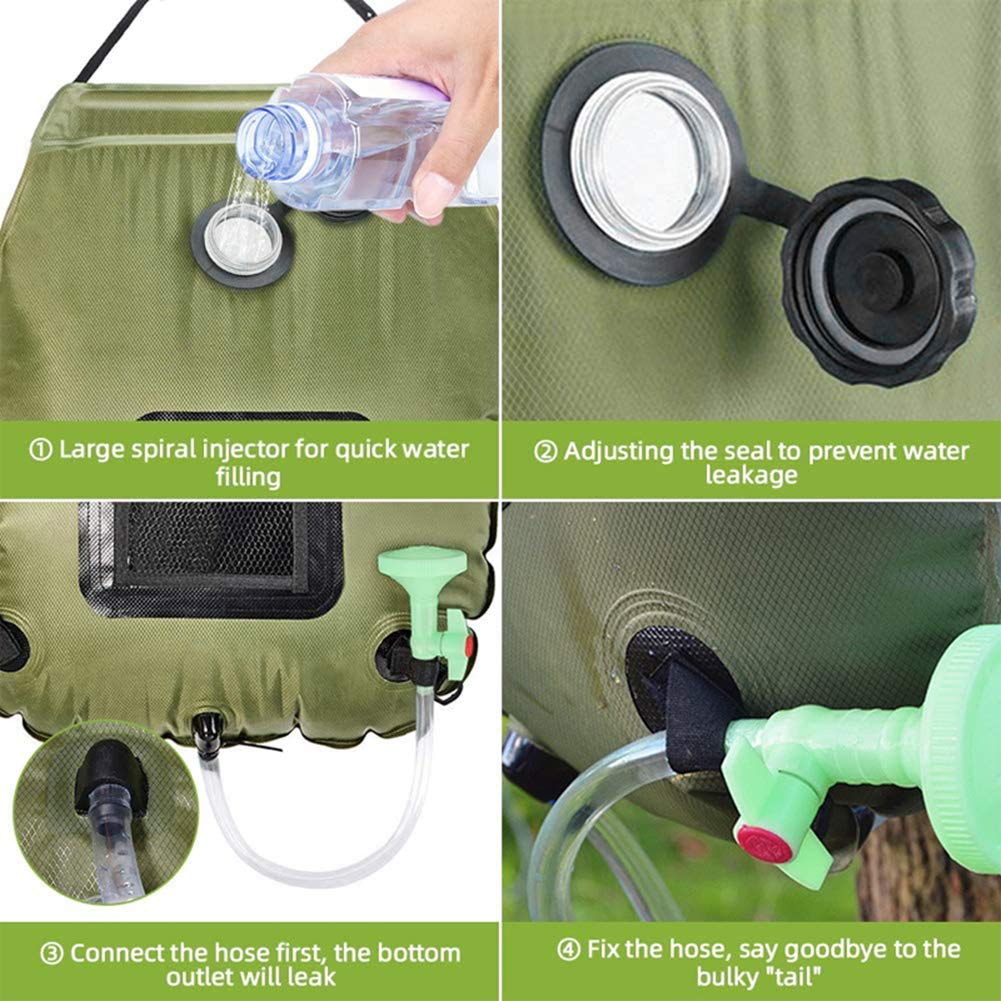 ① Large spiral injector for quick water filling

② Adjusting the seal to prevent water leakage

③ Connect the hose first, the bottom outlet will leak

④ Fix the hose, say goodbye to the bulky "tail"