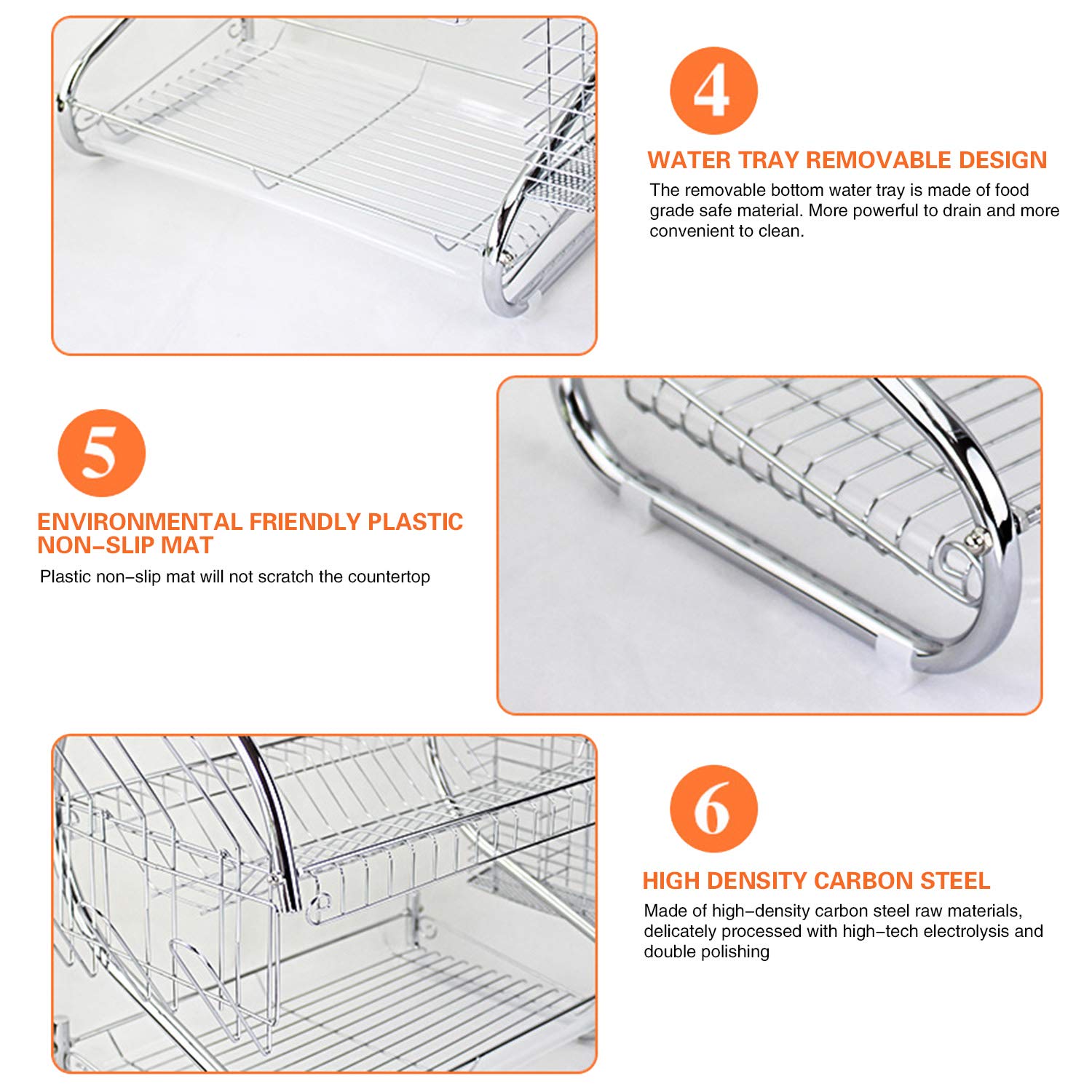 4

WATER TRAY REMOVABLE DESIGN

The removable bottom water tray is made of food grade safe material. More powerful to drain and more convenient to clean.

5

ENVIRONMENTAL FRIENDLY PLASTIC NON-SLIP MAT

Plastic non-slip mat will not scratch the countertop

6

HIGH DENSITY CARBON STEEL

Made of high-density carbon steel raw materials, delicately processed with high-tech electrolysis and double polishing