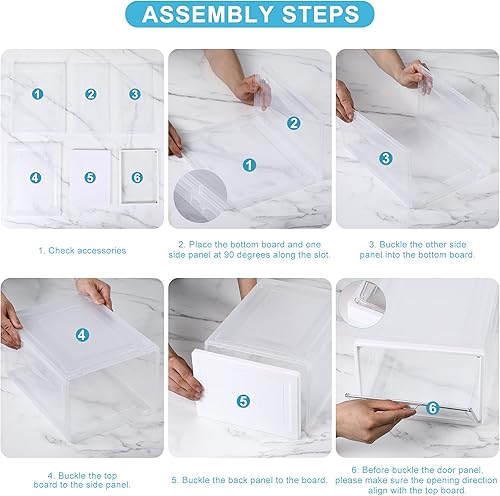 ASSEMBLY STEPS

1 2 3
4 5 6

1. Check accessories

2
1

2. Place the bottom board and one side panel at 90 degrees along the slot.

3

3. Buckle the other side panel into the bottom board.

4

4. Buckle the top board to the side panel.

5

5. Buckle the back panel to the board.

6

6. Before buckle the door panel, please make sure the opening direction align with the top board.