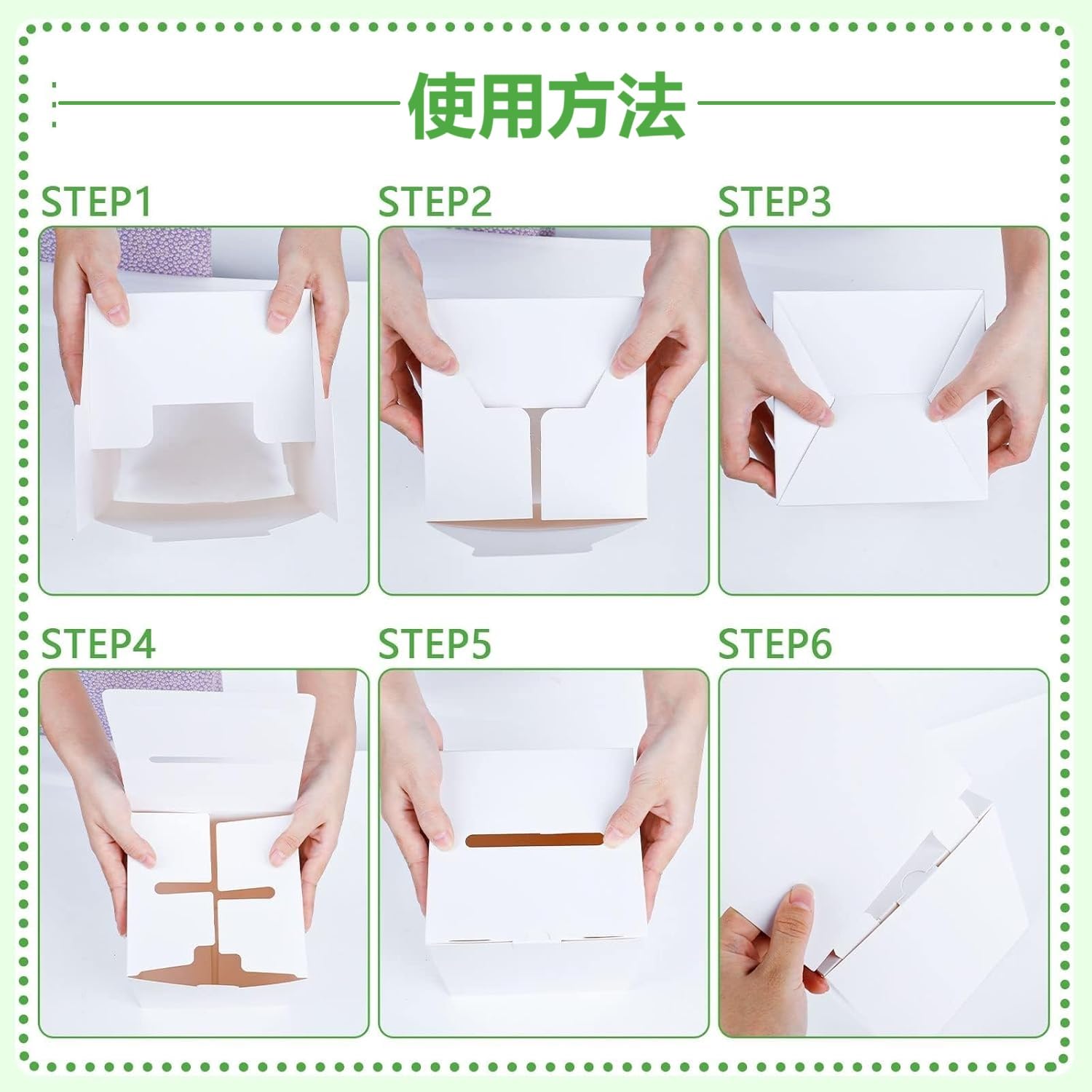 使用方法

STEP1

STEP2

STEP3

STEP4

STEP5

STEP6