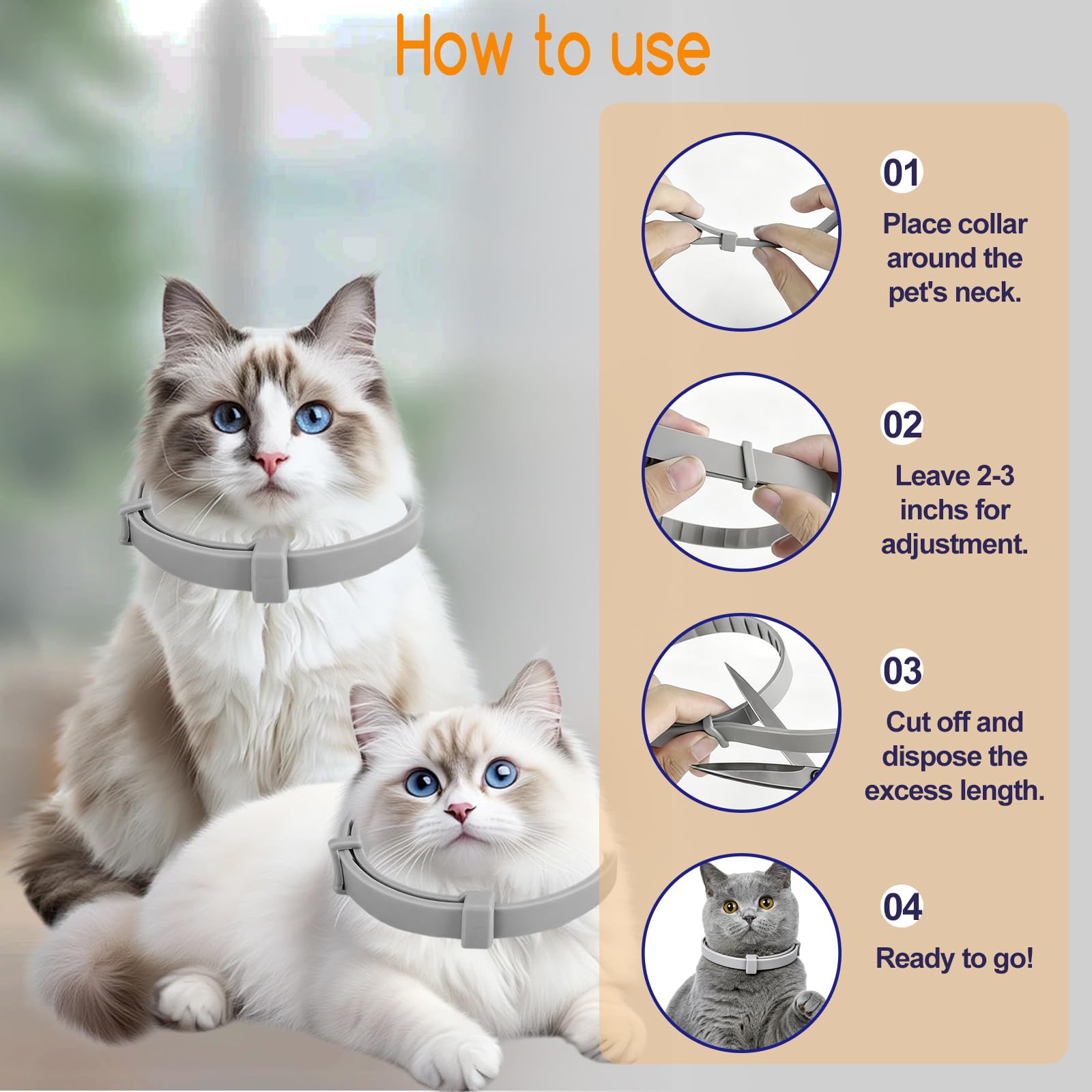 How to use

01
Place collar around the pet's neck.

02
Leave 2-3 inchs for adjustment.

03
Cut off and dispose the excess length.

04
Ready to go!