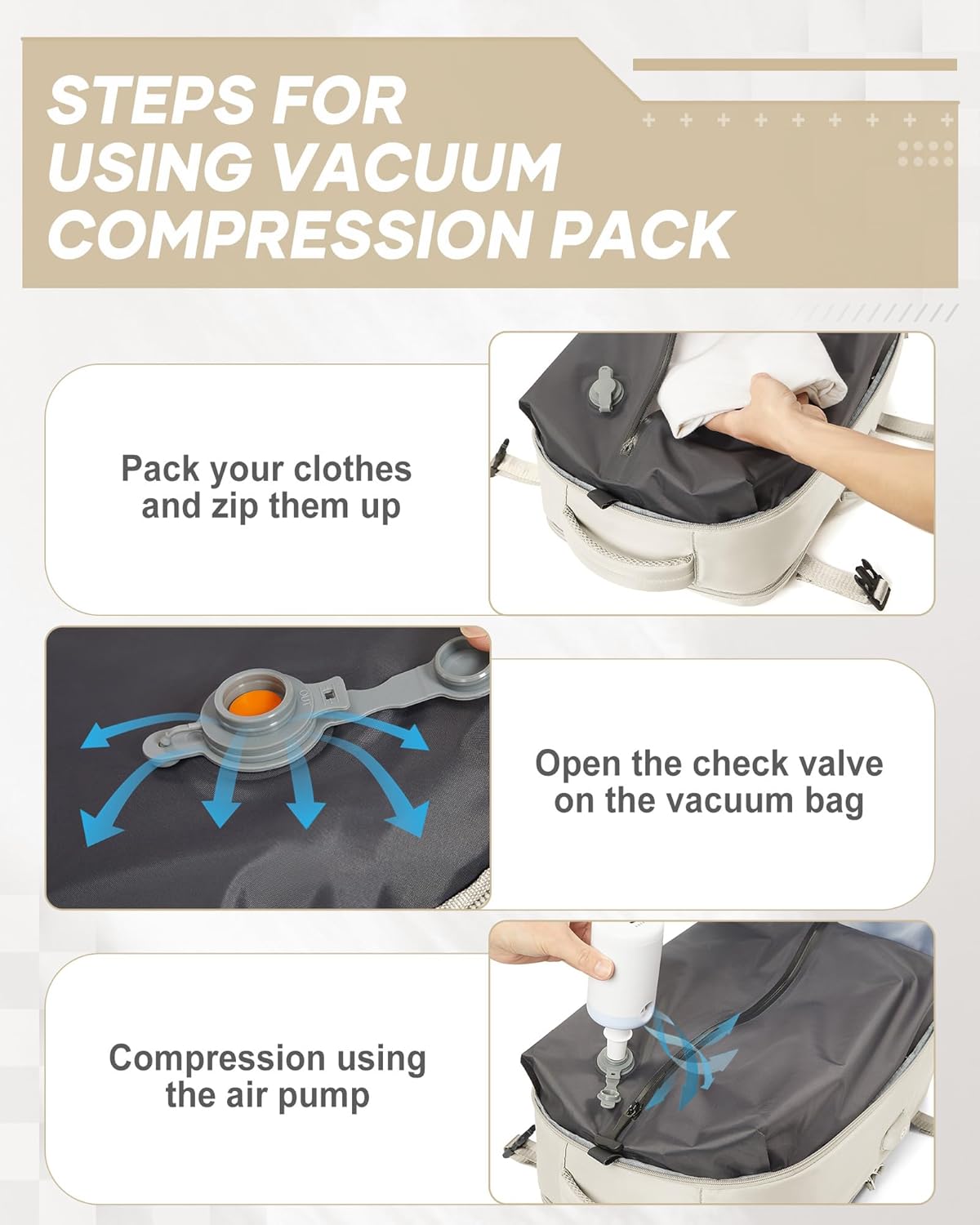 STEPS FOR USING VACUUM COMPRESSION PACK

Pack your clothes and zip them up

OUT

Open the check valve on the vacuum bag

Compression using the air pump