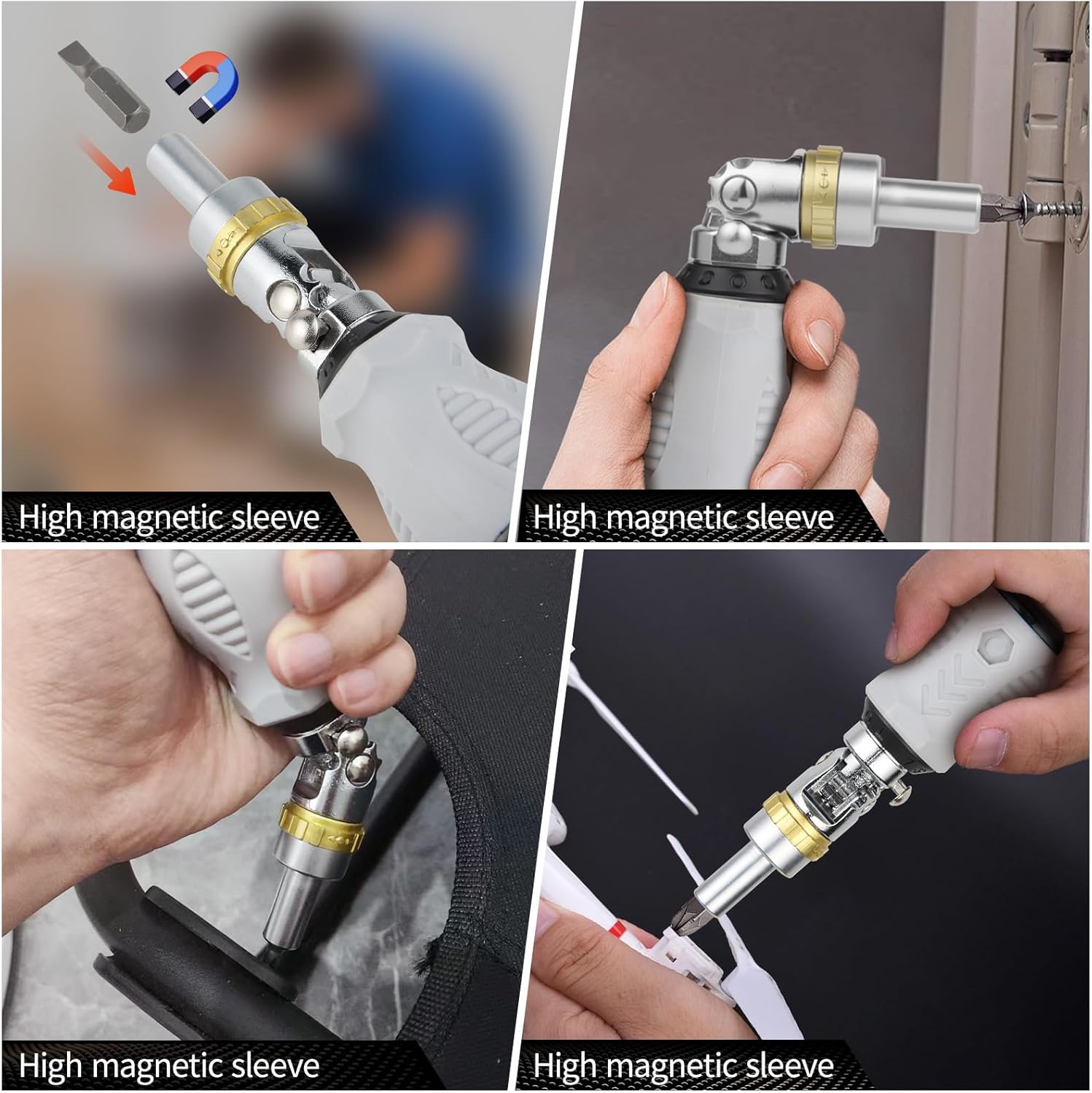 High magnetic sleeve

High magnetic sleeve

High magnetic sleeve

High magnetic sleeve