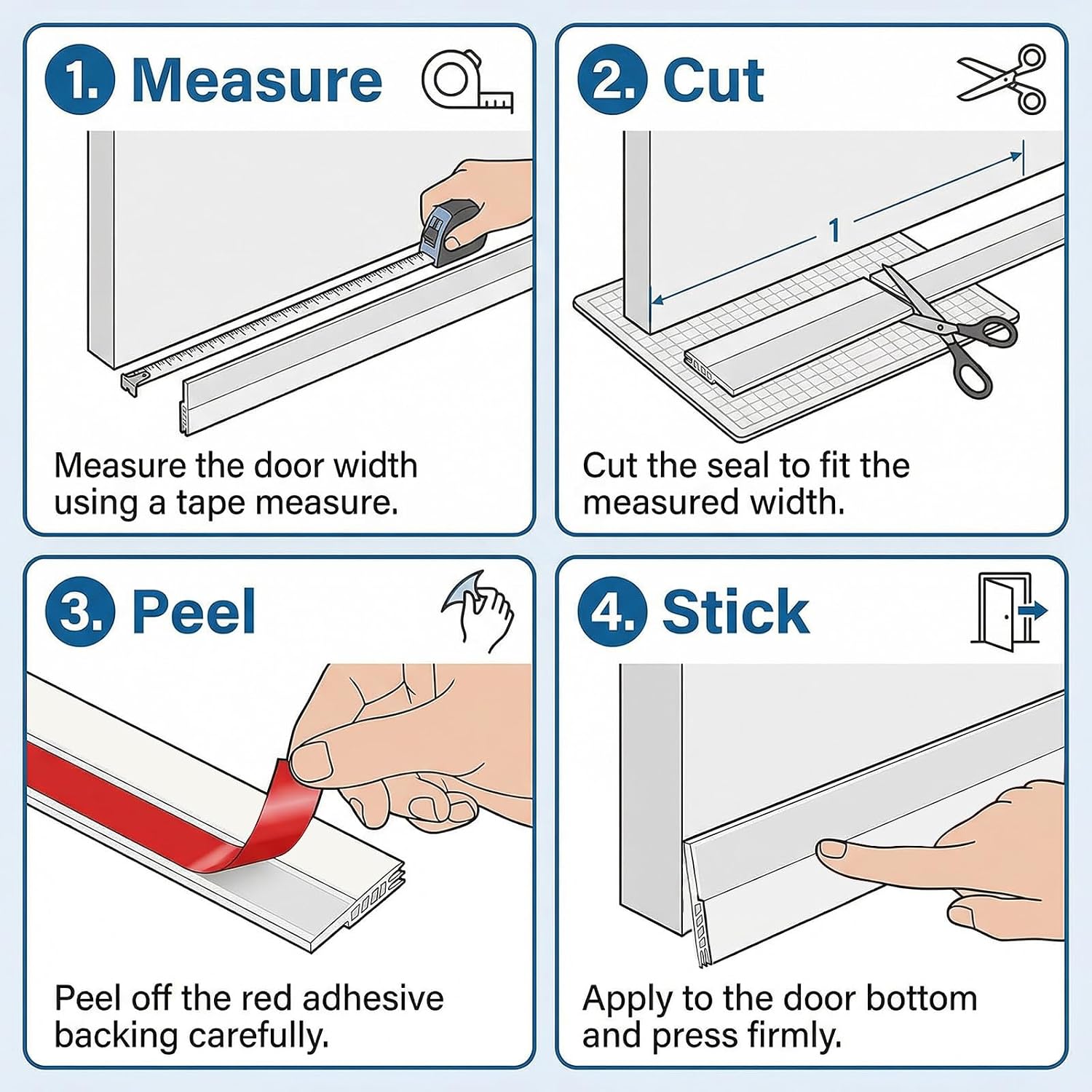 1. Measure

Measure the door width using a tape measure.

2. Cut

1

Cut the seal to fit the measured width.

3. Peel

Peel off the red adhesive backing carefully.

4. Stick

Apply to the door bottom and press firmly.