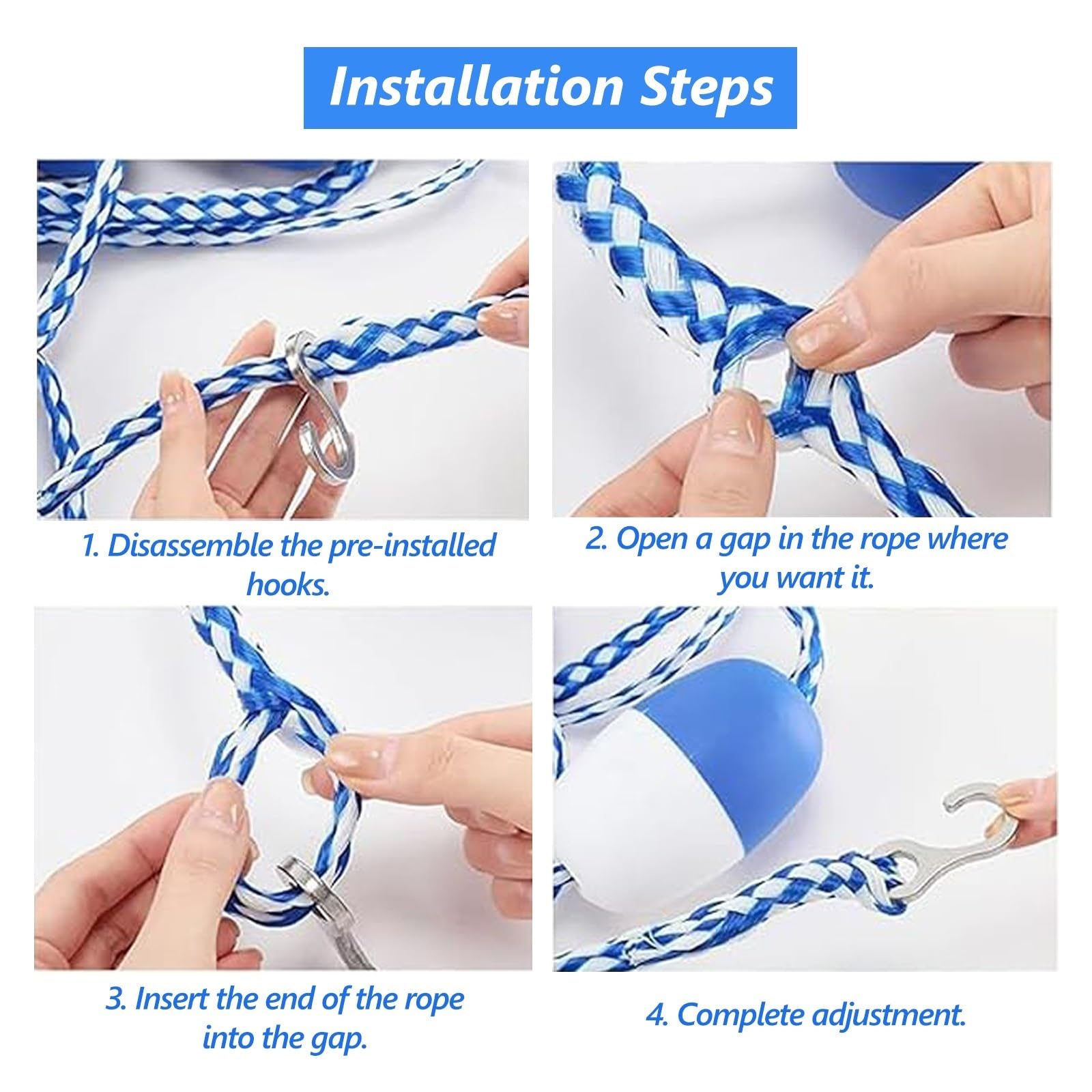 Installation Steps

1. Disassemble the pre-installed hooks.

2. Open a gap in the rope where you want it.

3. Insert the end of the rope into the gap.

4. Complete adjustment.