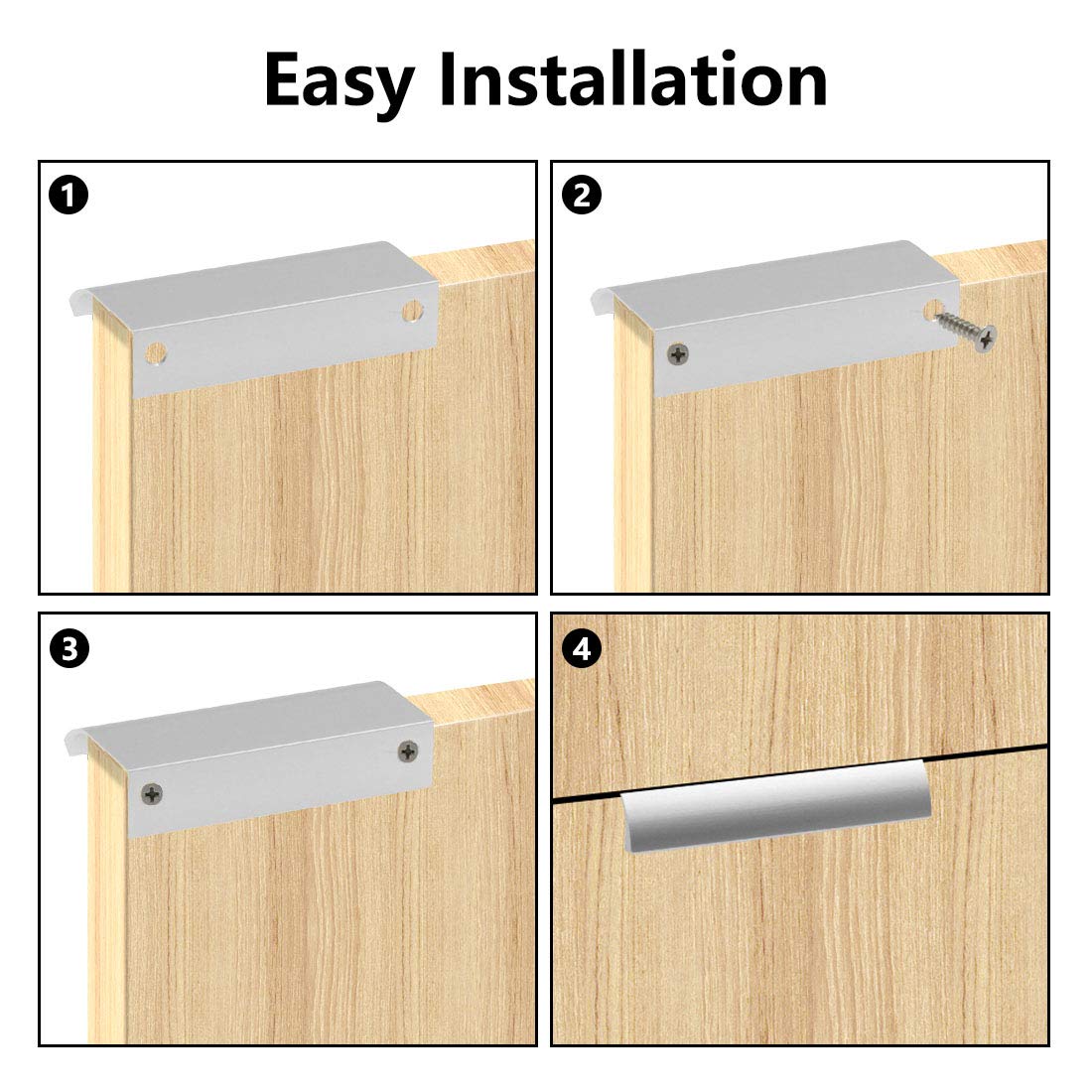 Easy Installation

1

2

3

4