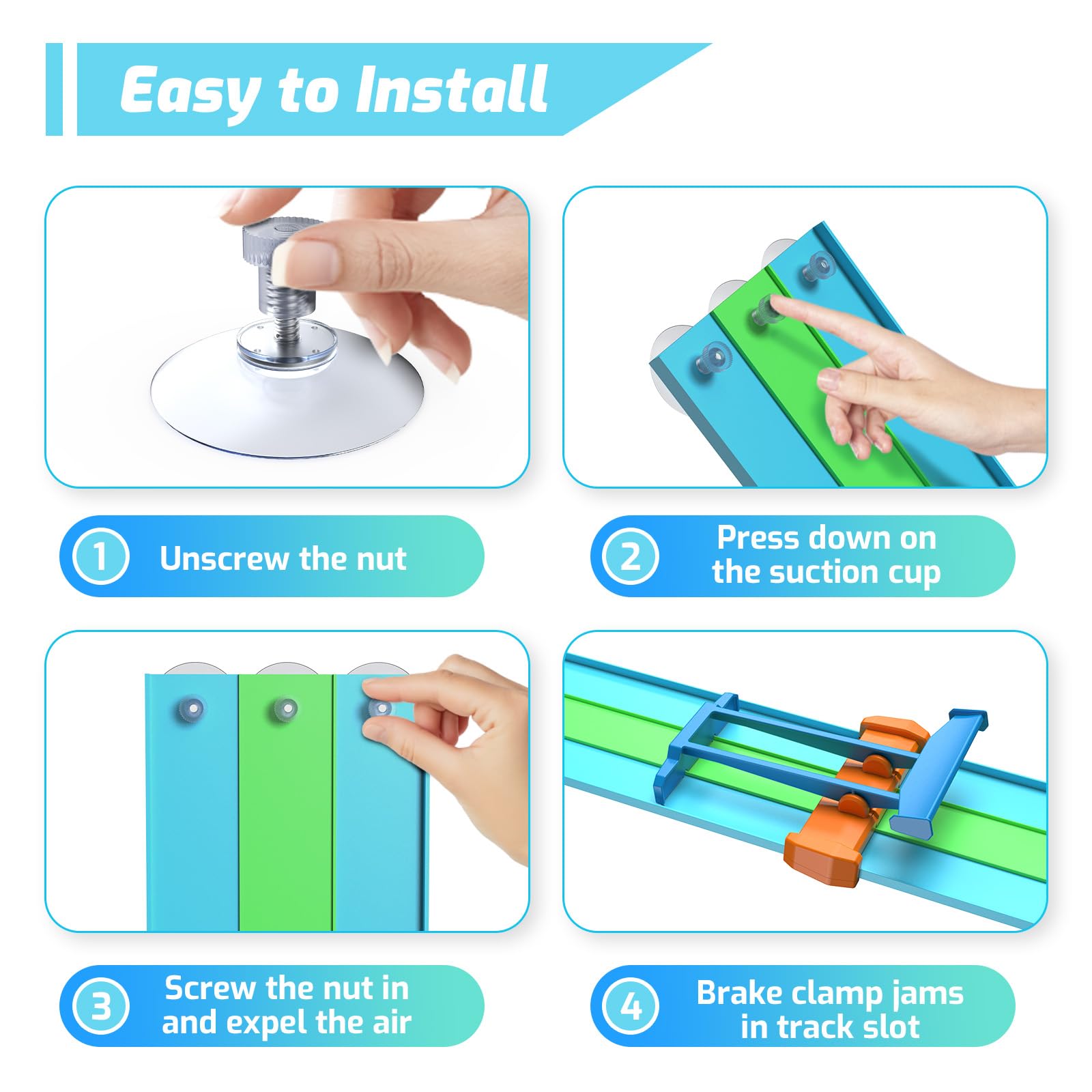 Easy to Install

1 Unscrew the nut

2 Press down on the suction cup

3 Screw the nut in and expel the air

4 Brake clamp jams in track slot