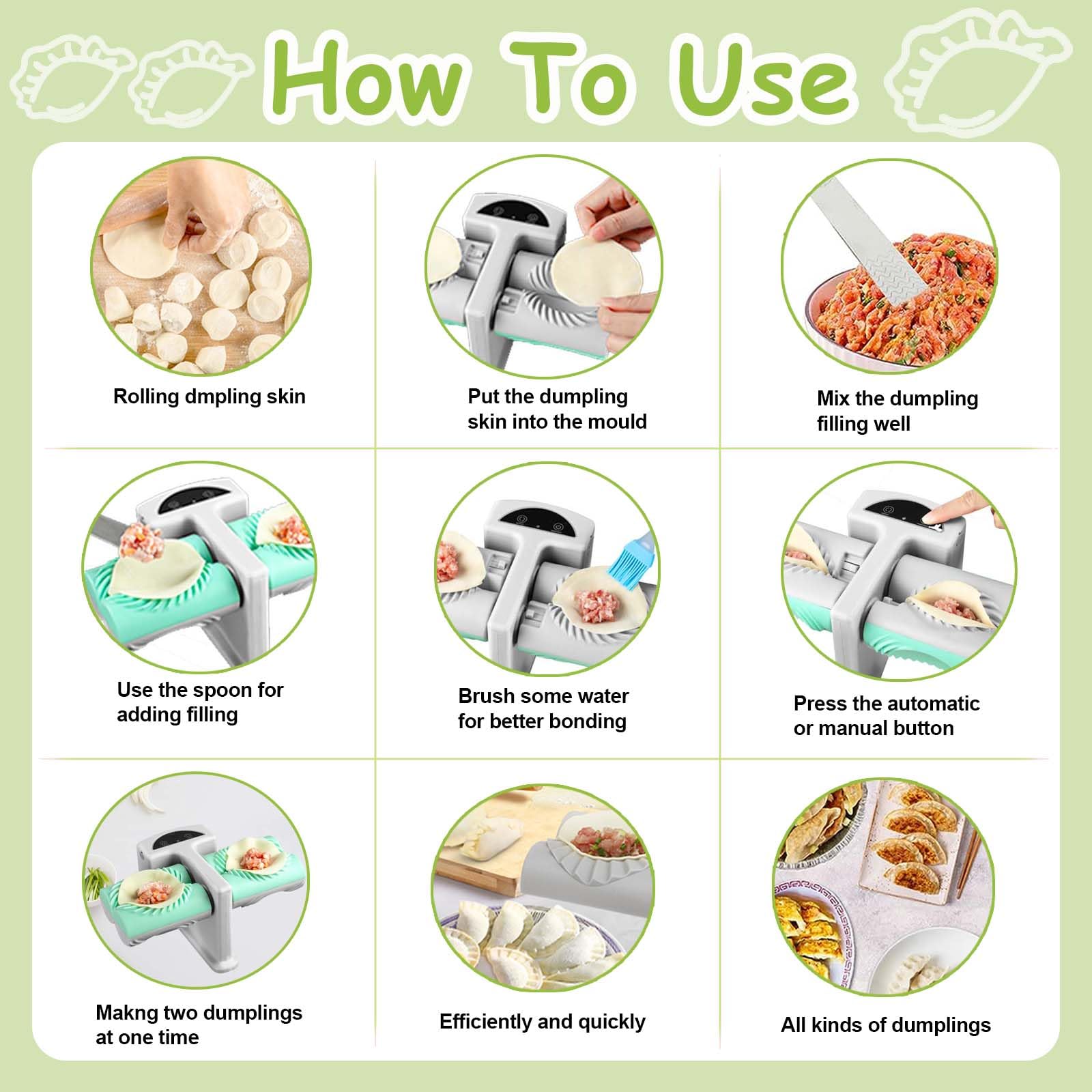 How To Use

Rolling dmpling skin

Put the dumpling skin into the mould

Mix the dumpling filling well

Use the spoon for adding filling

Brush some water for better bonding

Press the automatic or manual button

Makng two dumplings at one time

Efficiently and quickly

All kinds of dumplings