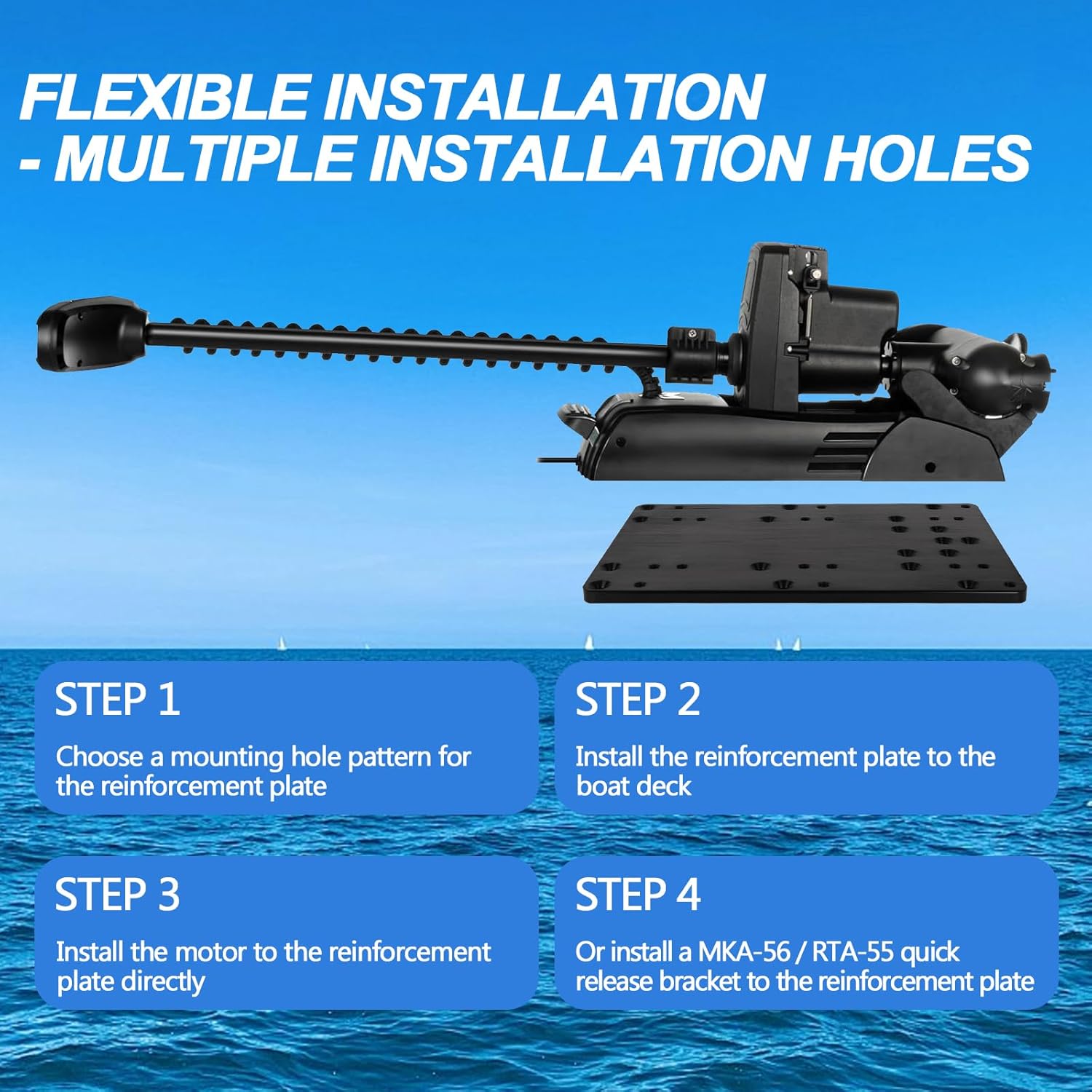 FLEXIBLE INSTALLATION
- MULTIPLE INSTALLATION HOLES

STEP 1
Choose a mounting hole pattern for the reinforcement plate

STEP 2
Install the reinforcement plate to the boat deck

STEP 3
Install the motor to the reinforcement plate directly

STEP 4
Or install a MKA-56 / RTA-55 quick release bracket to the reinforcement plate