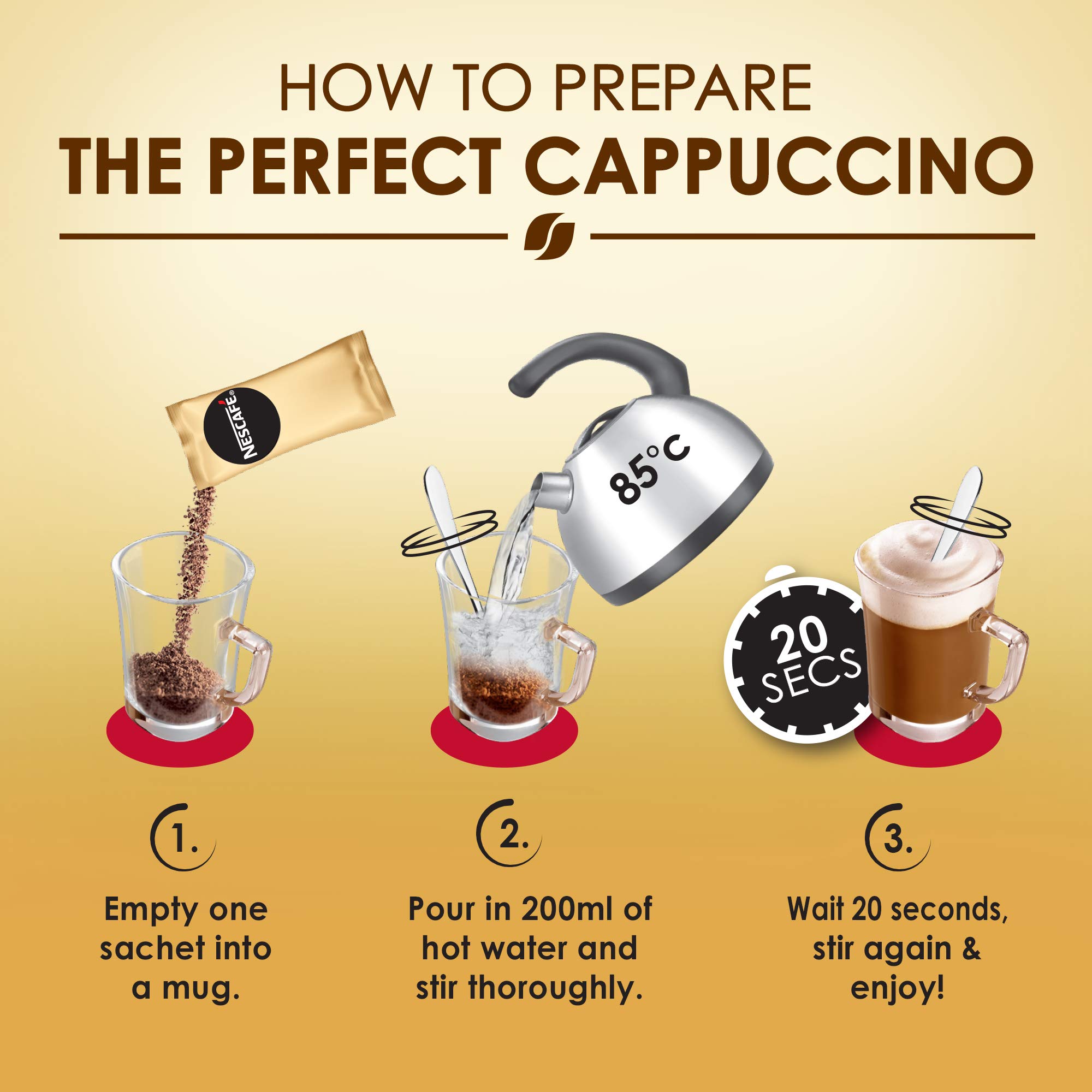 HOW TO PREPARE
THE PERFECT CAPPUCCINO

NESCAFÉ®

85°C

20 SECS

1.
Empty one sachet into a mug.

2.
Pour in 200ml of hot water and stir thoroughly.

3.
Wait 20 seconds, stir again & enjoy!