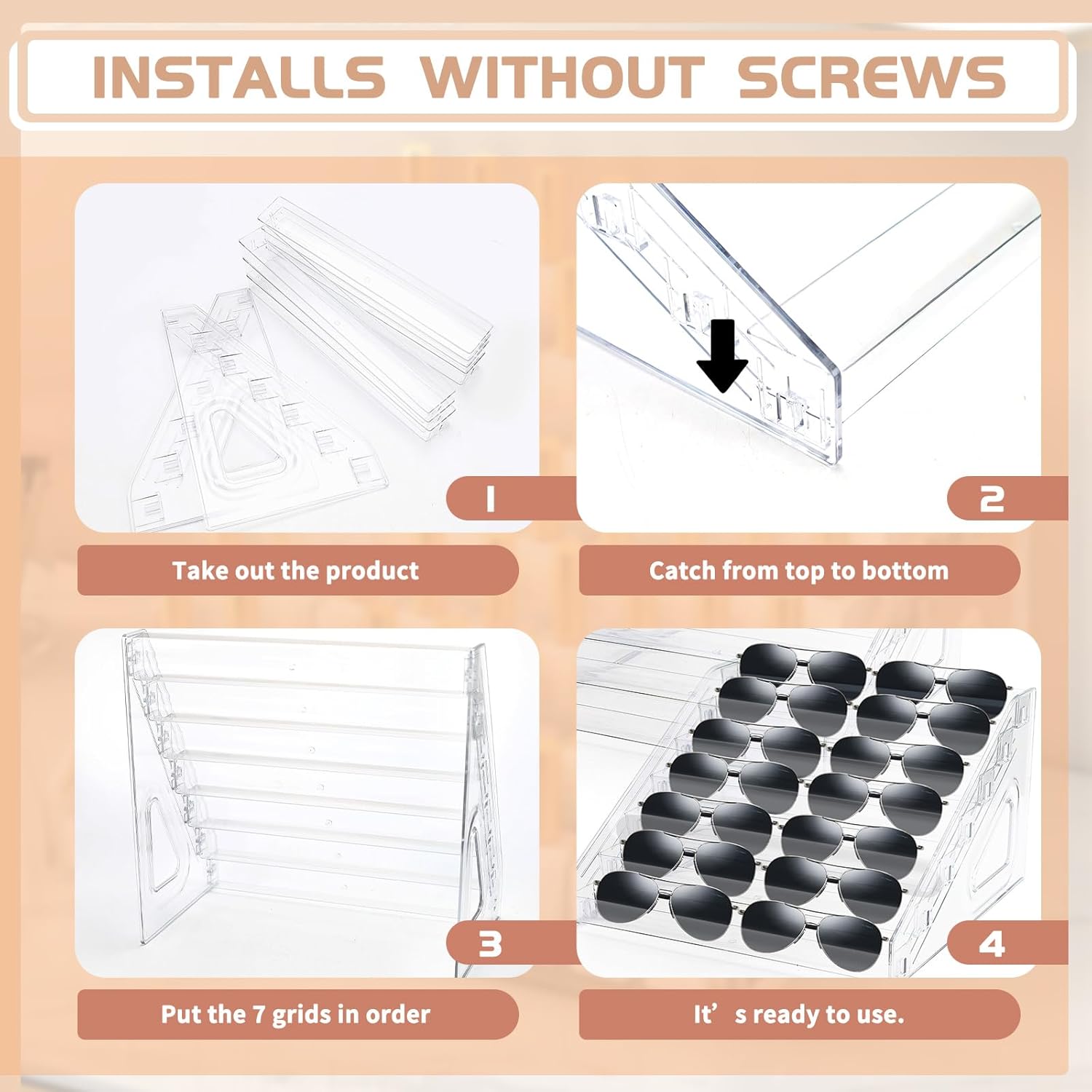 INSTALLS WITHOUT SCREWS

1

Take out the product

2

Catch from top to bottom

3

Put the 7 grids in order

4

It’ s ready to use.