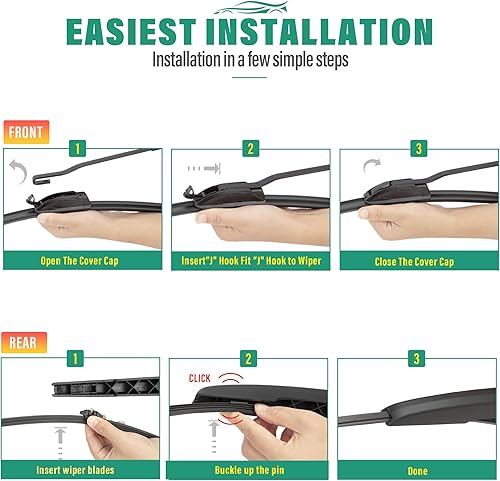 EASIEST INSTALLATION
Installation in a few simple steps

FRONT

1
Open The Cover Cap

2
Insert"J" Hook Fit "J" Hook to Wiper

3
Close The Cover Cap

REAR

1
Insert wiper blades

2
CLICK
Buckle up the pin

3
Done