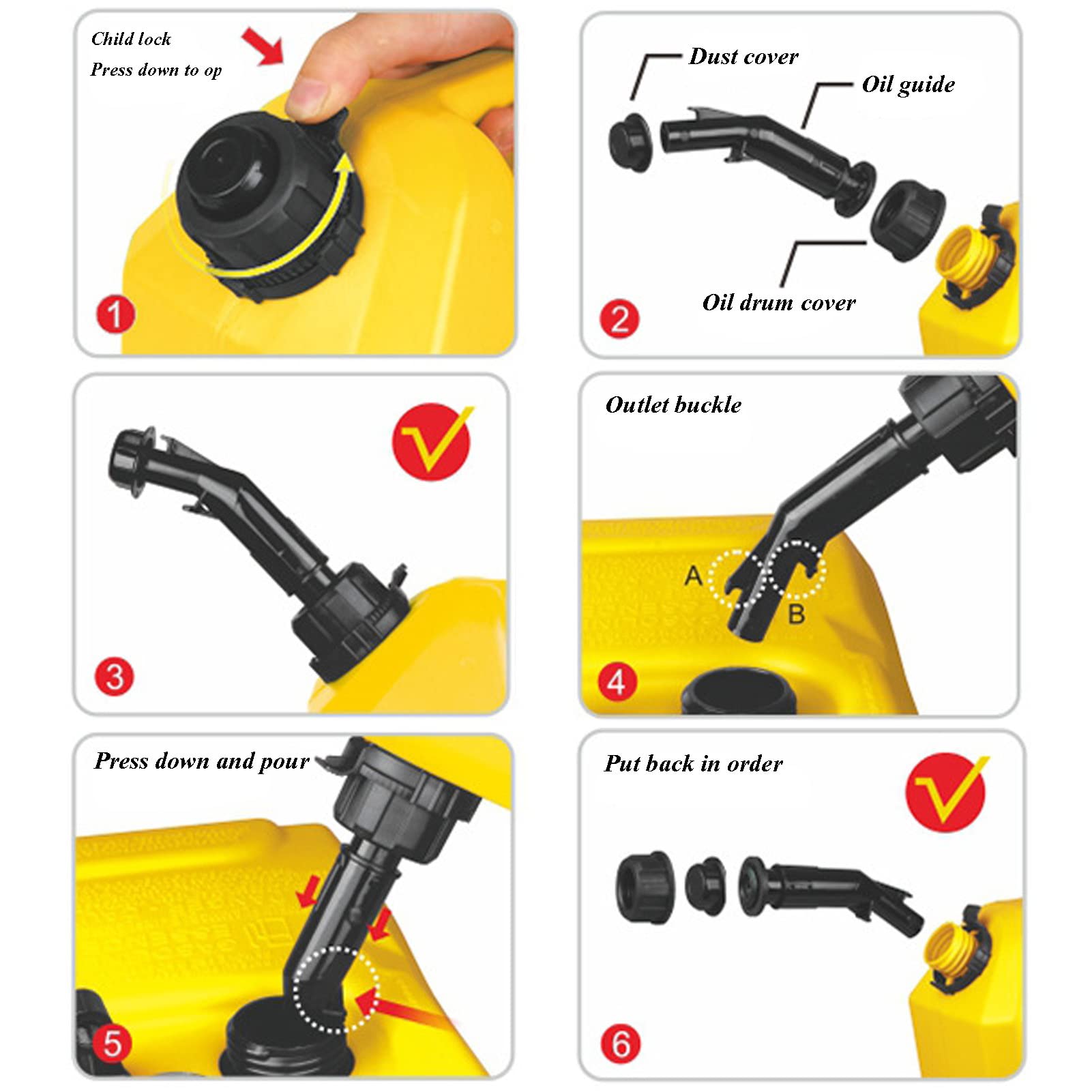 Child lock
Press down to op

1

Dust cover
Oil guide
Oil drum cover

2

3

Outlet buckle
A
B

4

Press down and pour

5

Put back in order

6