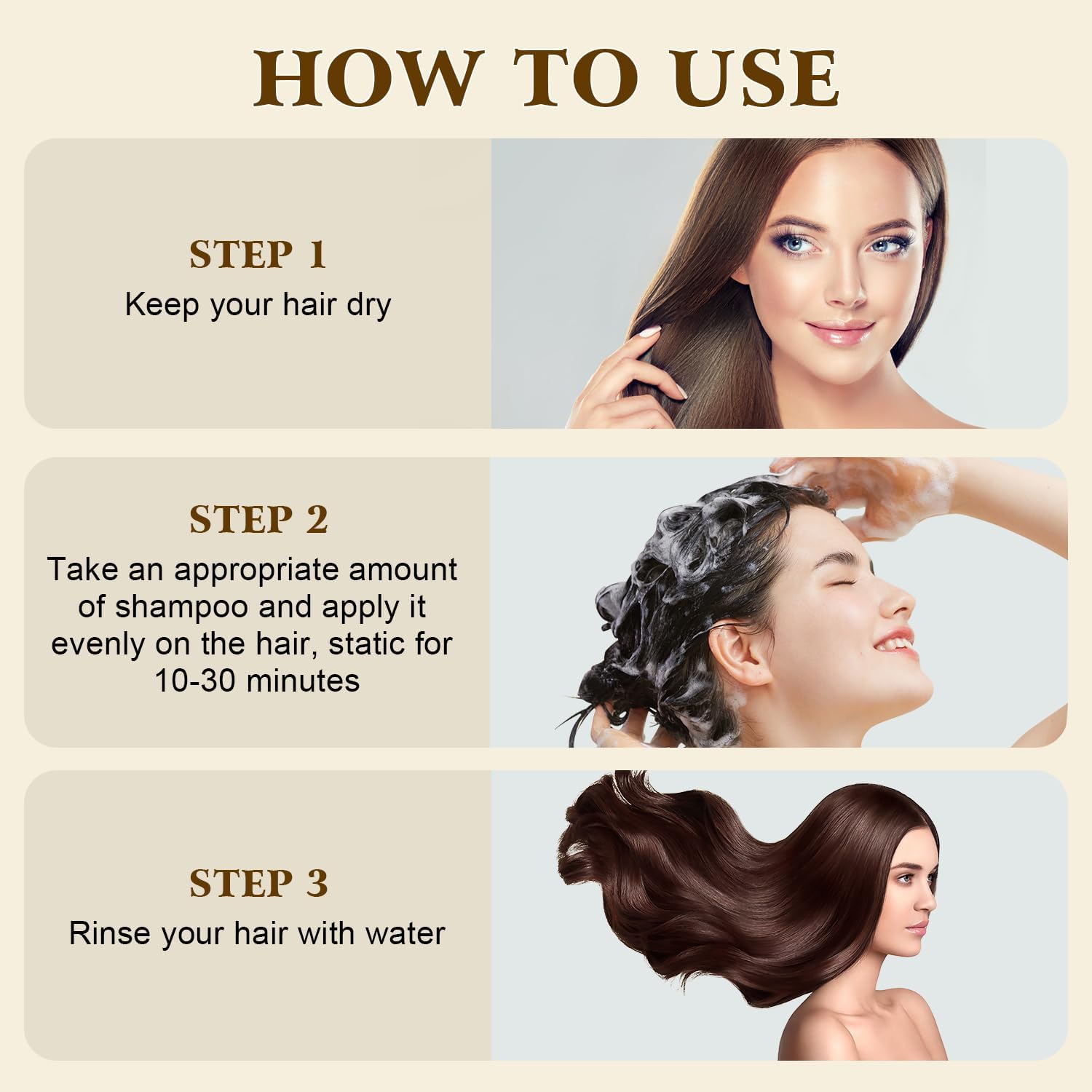 HOW TO USE

STEP 1
Keep your hair dry

STEP 2
Take an appropriate amount of shampoo and apply it evenly on the hair, static for 10-30 minutes

STEP 3
Rinse your hair with water