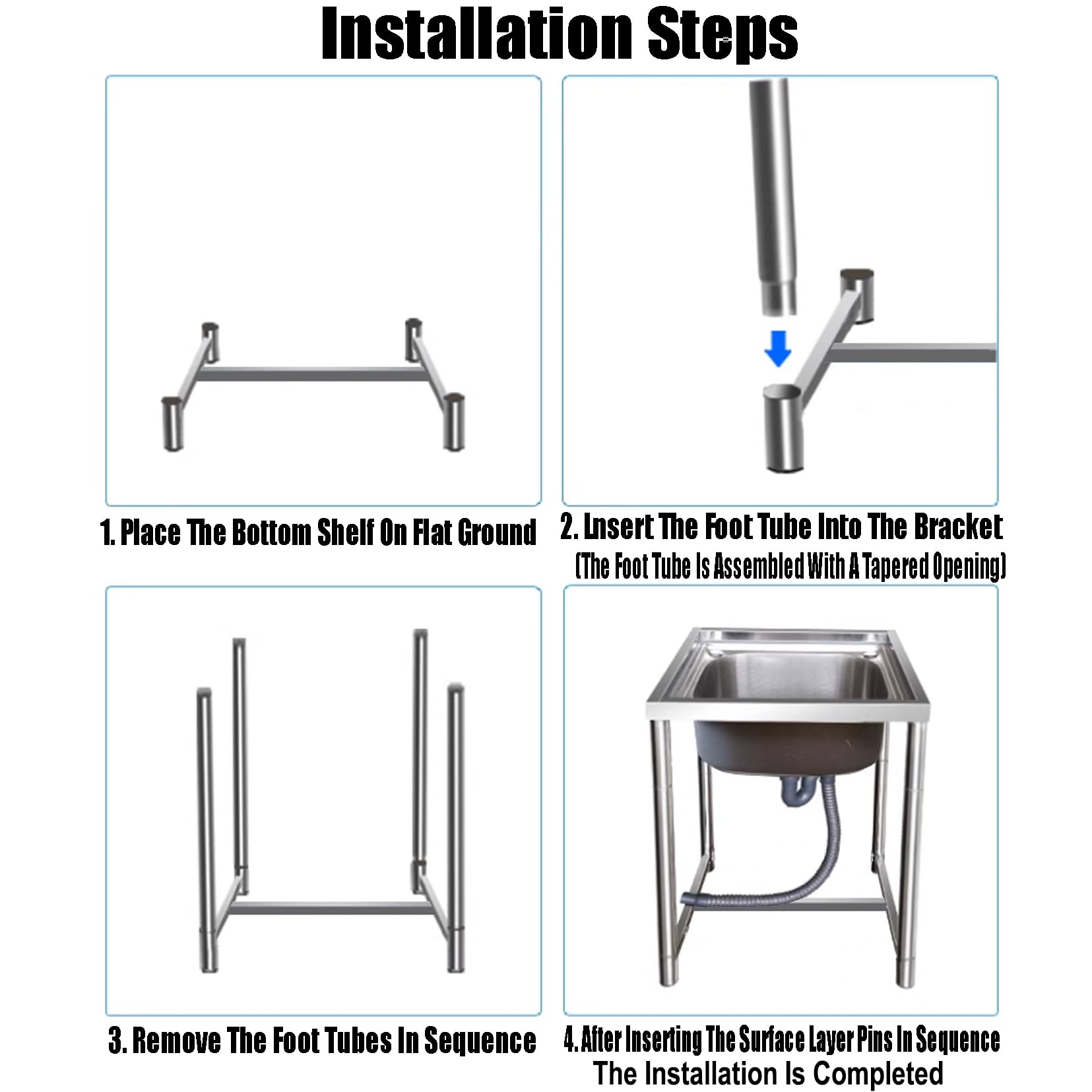 Installation Steps

1. Place The Bottom Shelf On Flat Ground

2. Lnsert The Foot Tube Into The Bracket
(The Foot Tube Is Assembled With A Tapered Opening)

3. Remove The Foot Tubes In Sequence

4. After Inserting The Surface Layer Pins In Sequence
The Installation Is Completed