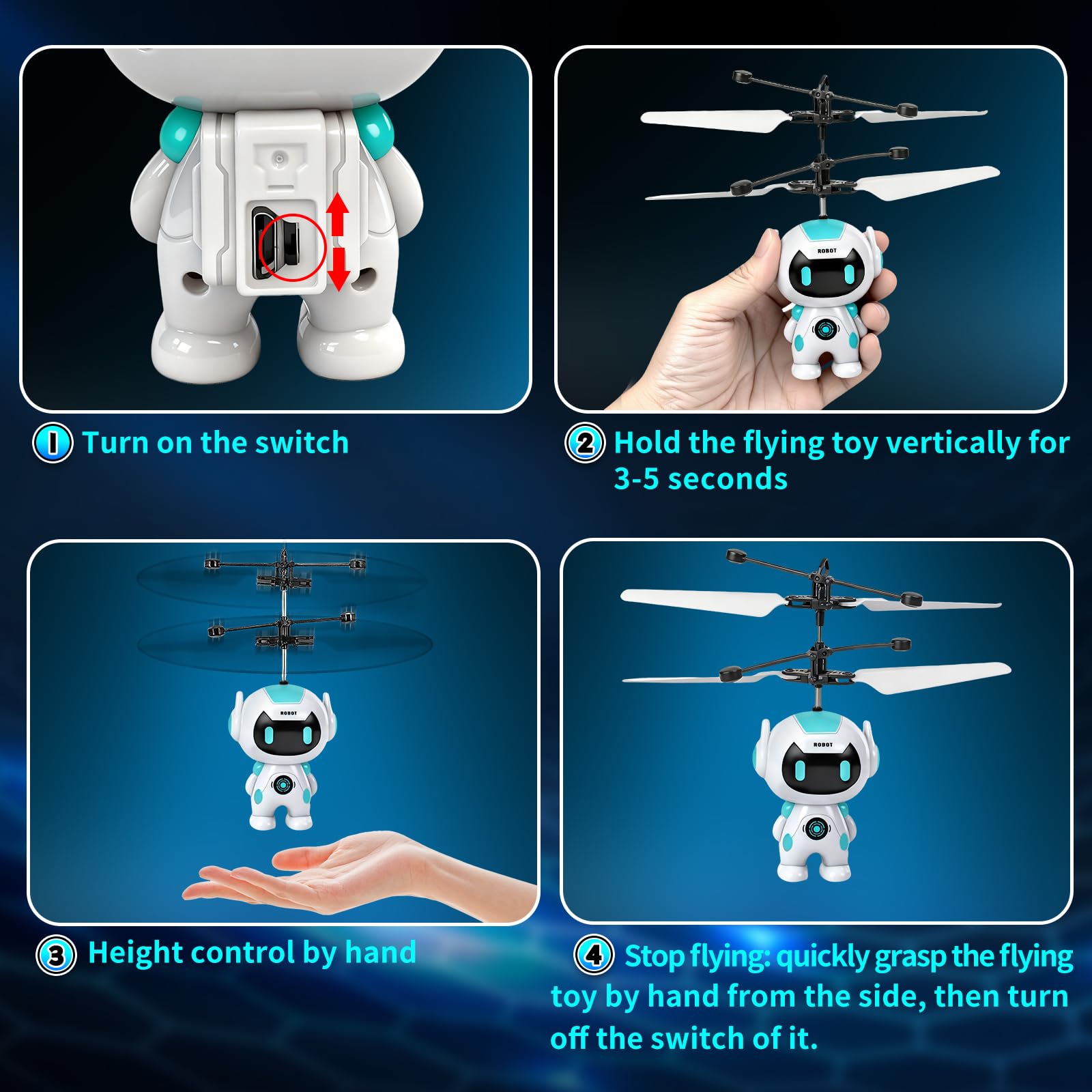 1 Turn on the switch

ROBOT

2 Hold the flying toy vertically for 3-5 seconds

ROBOT

3 Height control by hand

ROBOT

4 Stop flying: quickly grasp the flying toy by hand from the side, then turn off the switch of it.