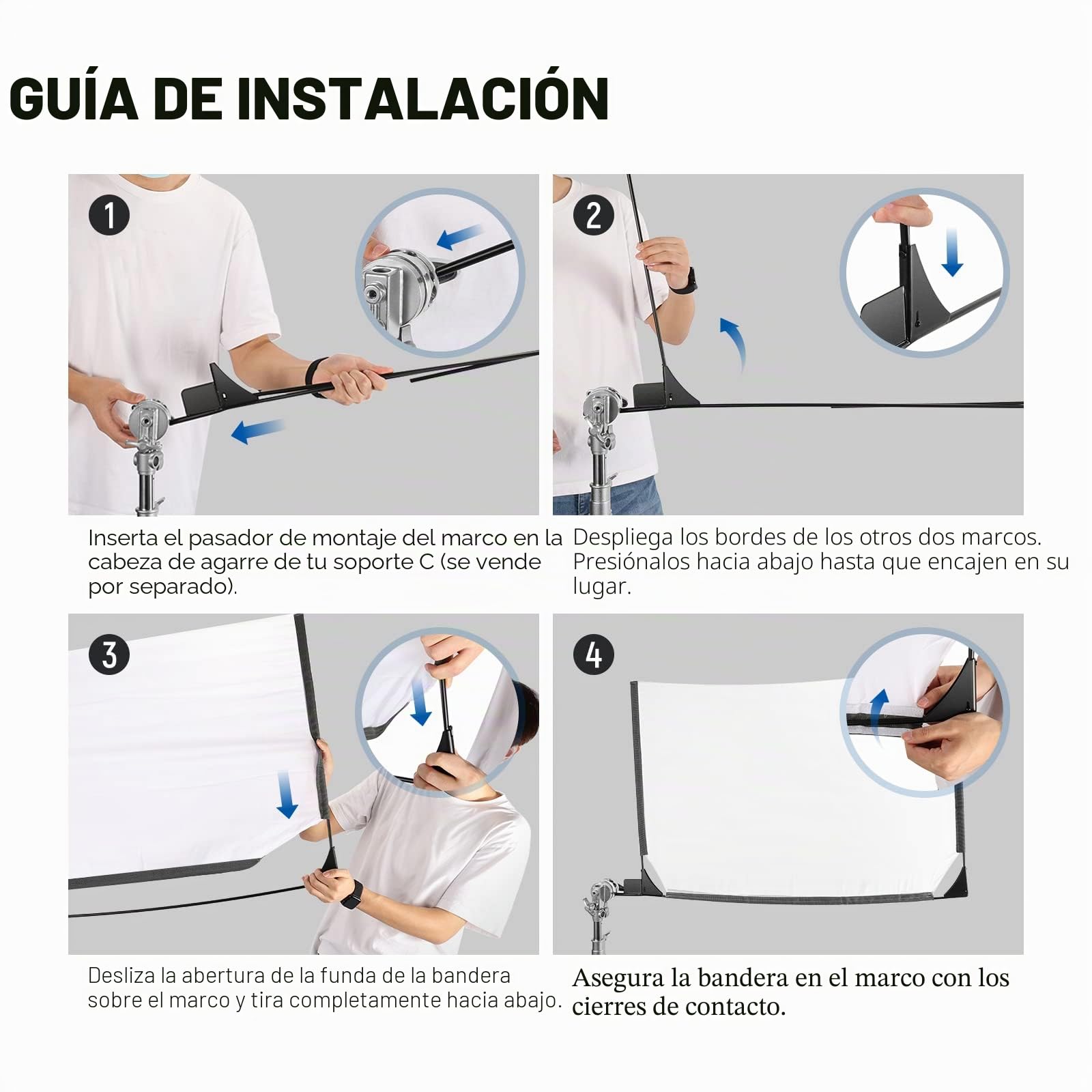 GUÍA DE INSTALACIÓN

1

Inserta el pasador de montaje del marco en la cabeza de agarre de tu soporte C (se vende por separado).

2

Despliega los bordes de los otros dos marcos. Presiónalos hacia abajo hasta que encajen en su lugar.

3

Desliza la abertura de la funda de la bandera sobre el marco y tira completamente hacia abajo.

4

Asegura la bandera en el marco con los cierres de contacto.