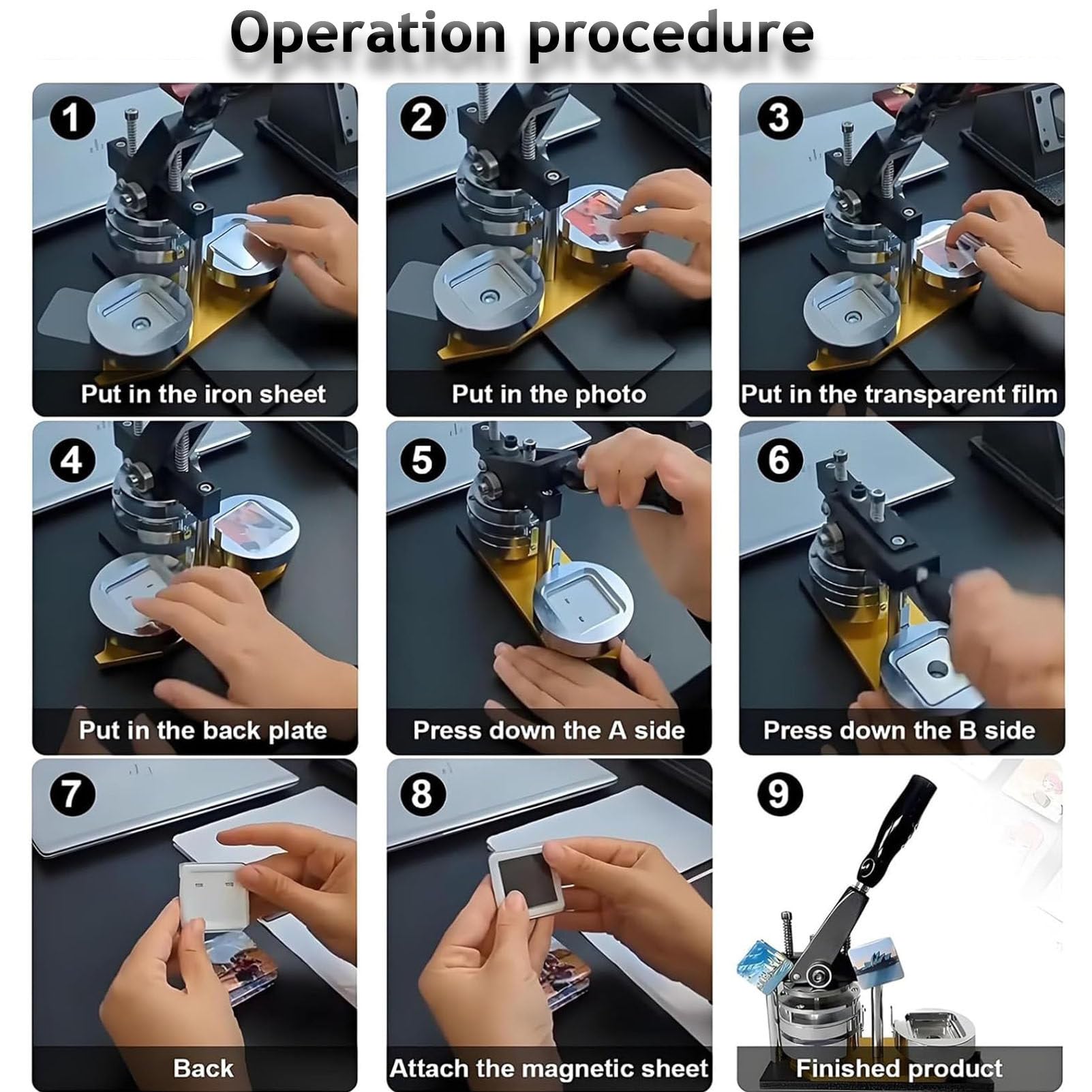 Operation procedure

1
Put in the iron sheet

2
Put in the photo

3
Put in the transparent film

4
Put in the back plate

5
Press down the A side

6
Press down the B side

7
Back

8
Attach the magnetic sheet

9
Finished product