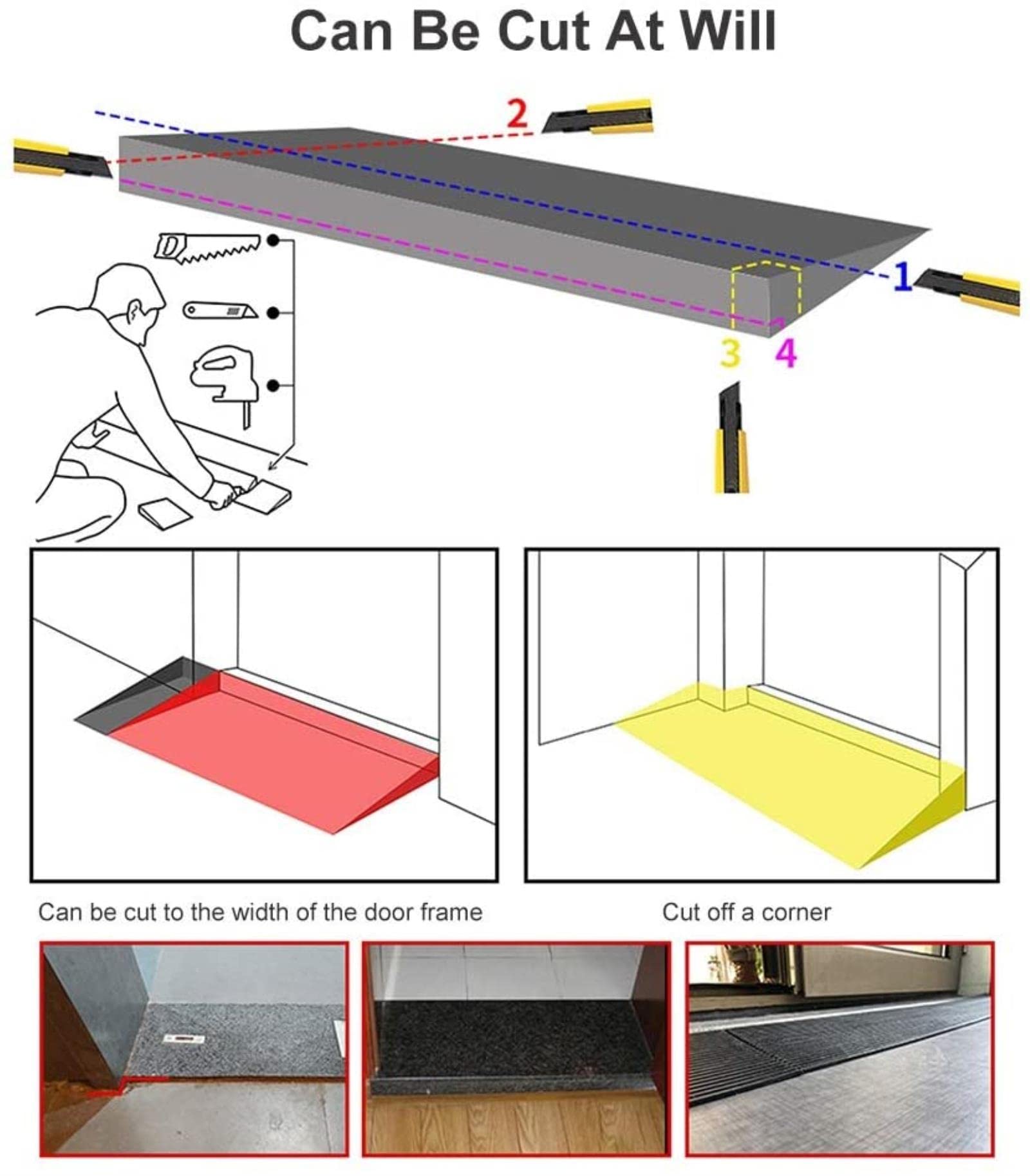 Can Be Cut At Will

2

1

3

4

Can be cut to the width of the door frame

Cut off a corner