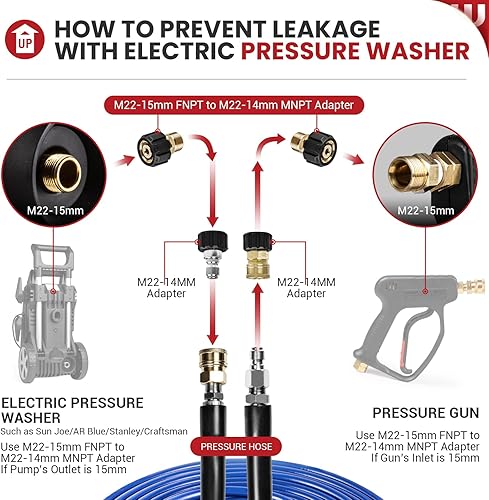 UP

HOW TO PREVENT LEAKAGE WITH ELECTRIC PRESSURE WASHER

M22-15mm FNPT to M22-14mm MNPT Adapter

M22-15mm

M22-15mm

M22-14MM Adapter

M22-14MM Adapter

ELECTRIC PRESSURE WASHER
Such as Sun Joe/AR Blue/Stanley/Craftsman

Use M22-15mm FNPT to M22-14mm MNPT Adapter If Pump's Outlet is 15mm

PRESSURE HOSE

PRESSURE GUN

Use M22-15mm FNPT to M22-14mm MNPT Adapter If Gun's Inlet is 15mm