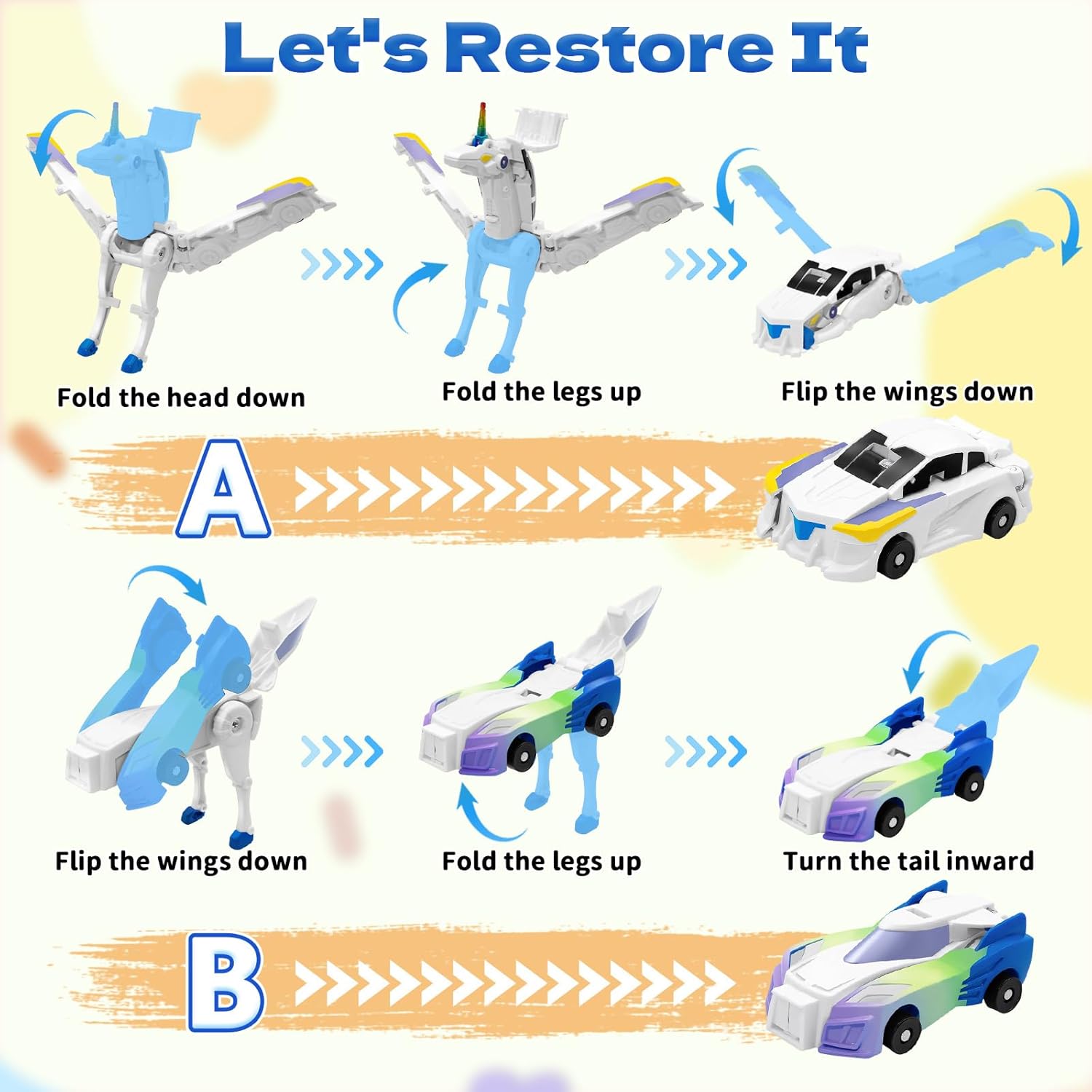 Let's Restore It

Fold the head down

Fold the legs up

Flip the wings down

A

Flip the wings down

Fold the legs up

Turn the tail inward

B