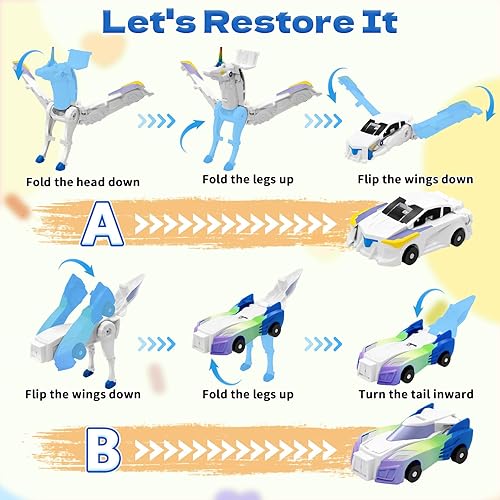 Let's Restore It

Fold the head down

Fold the legs up

Flip the wings down

A

Flip the wings down

Fold the legs up

Turn the tail inward

B