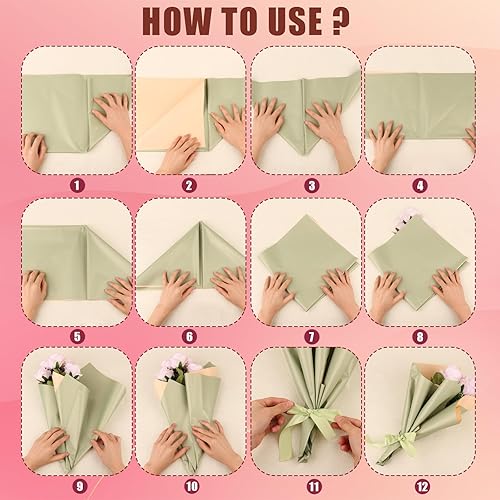 HOW TO USE ?

1

2

3

4

5

6

7

8

9

10

11

12