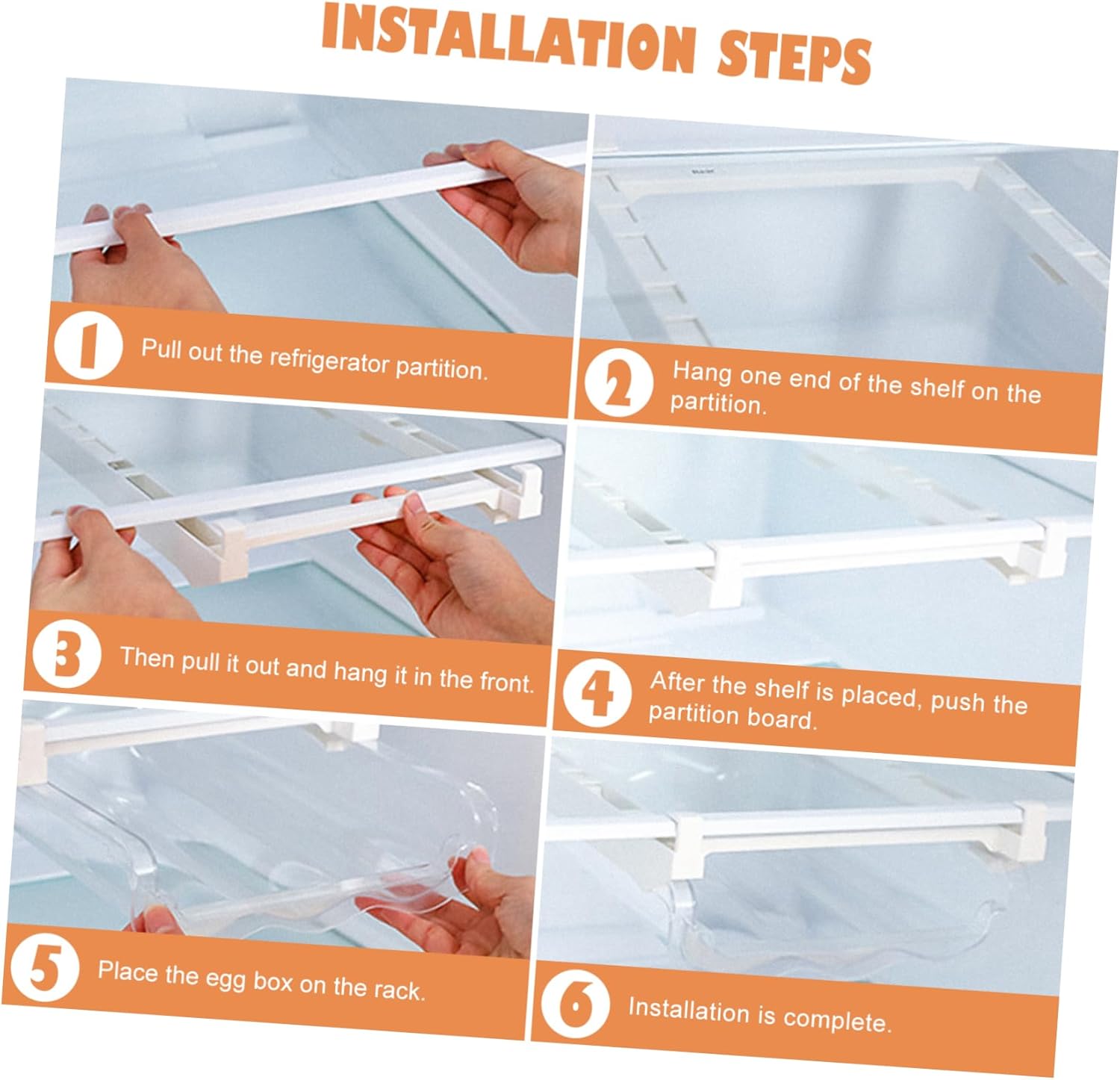 INSTALLATION STEPS

1 Pull out the refrigerator partition.

2 Hang one end of the shelf on the partition.

3 Then pull it out and hang it in the front.

4 After the shelf is placed, push the partition board.

5 Place the egg box on the rack.

6 Installation is complete.