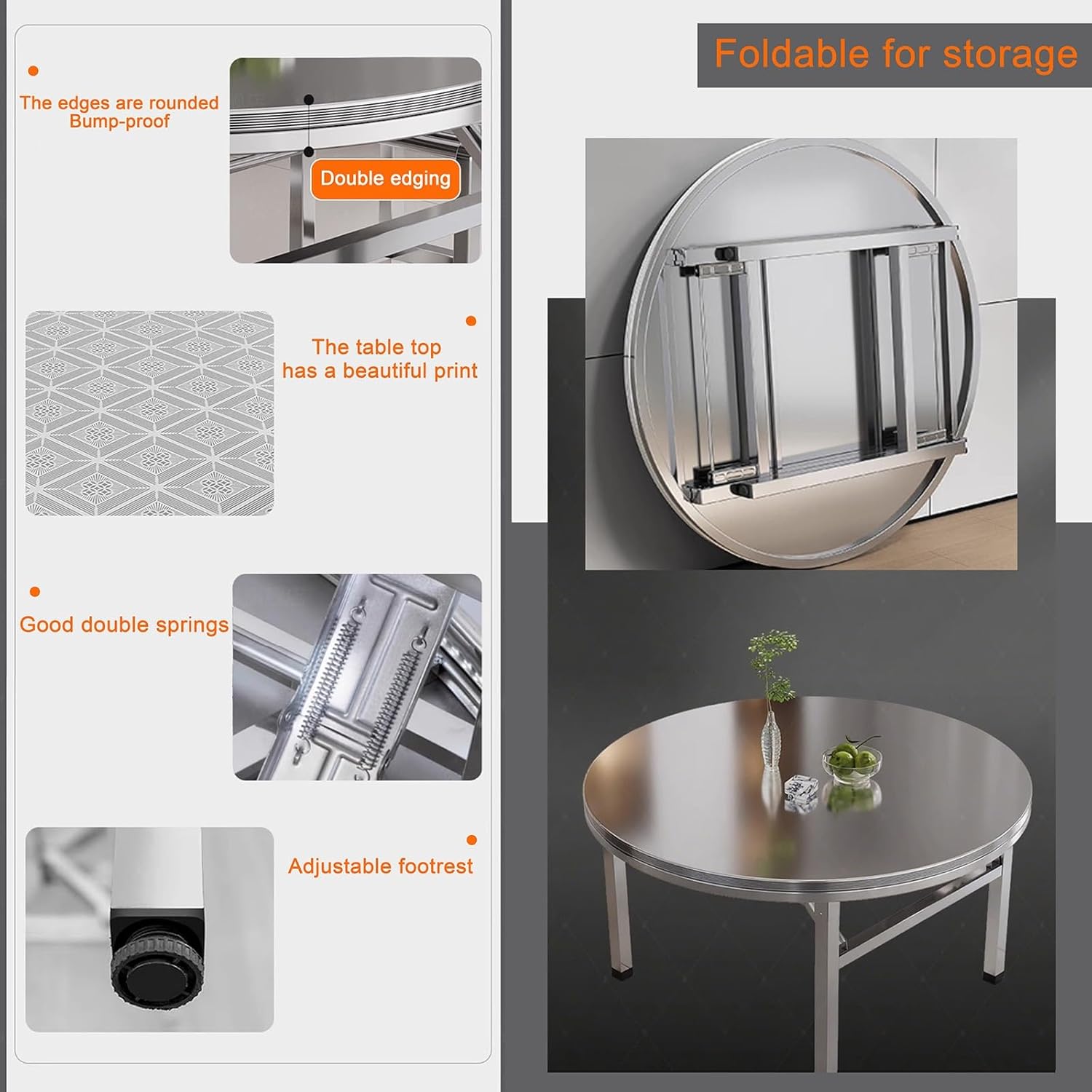 The edges are rounded
Bump-proof

Double edging

The table top
has a beautiful print

Good double springs

Adjustable footrest

Foldable for storage