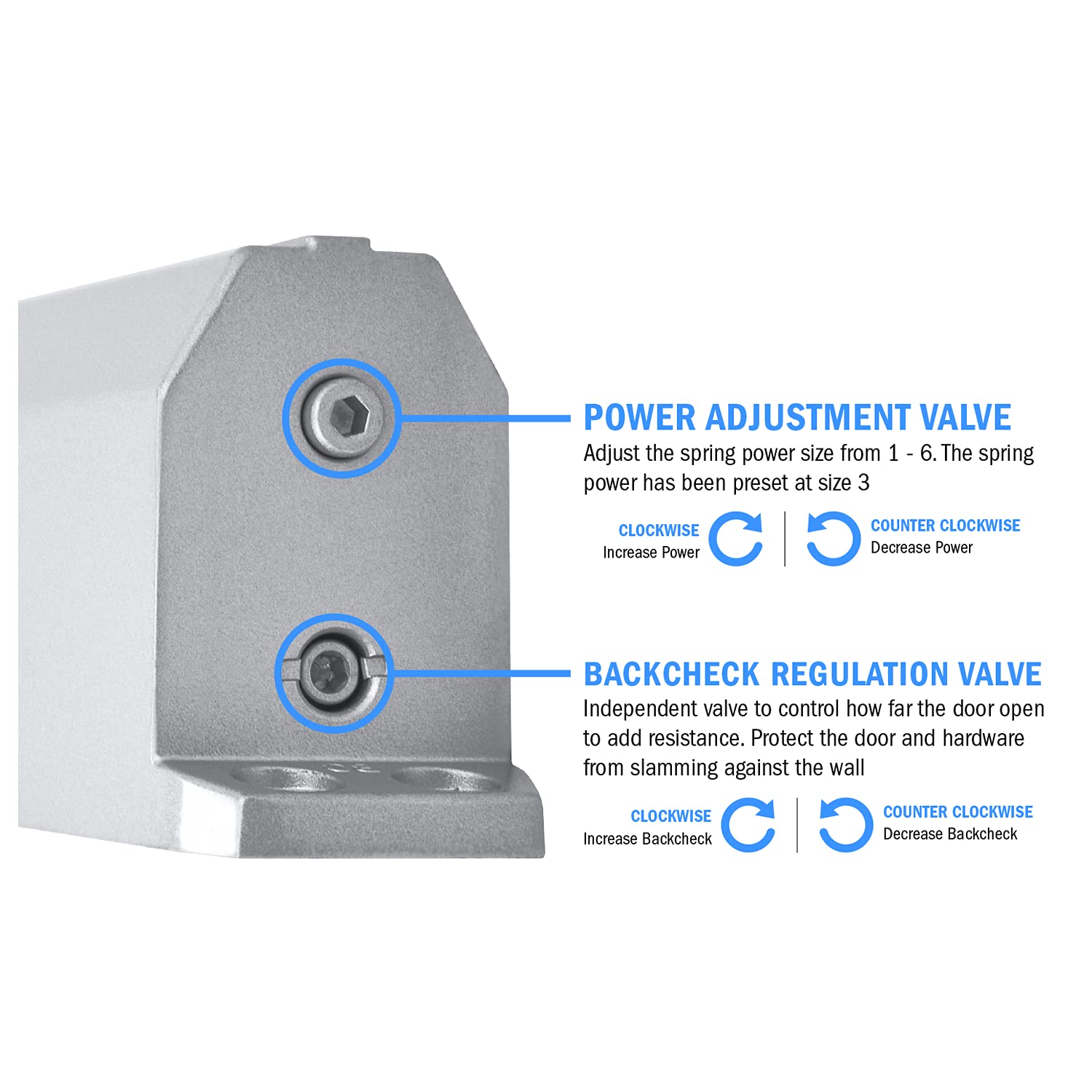 POWER ADJUSTMENT VALVE

Adjust the spring power size from 1 - 6. The spring power has been preset at size 3

CLOCKWISE
Increase Power

COUNTER CLOCKWISE
Decrease Power

BACKCHECK REGULATION VALVE

Independent valve to control how far the door open to add resistance. Protect the door and hardware from slamming against the wall

CLOCKWISE
Increase Backcheck

COUNTER CLOCKWISE
Decrease Backcheck