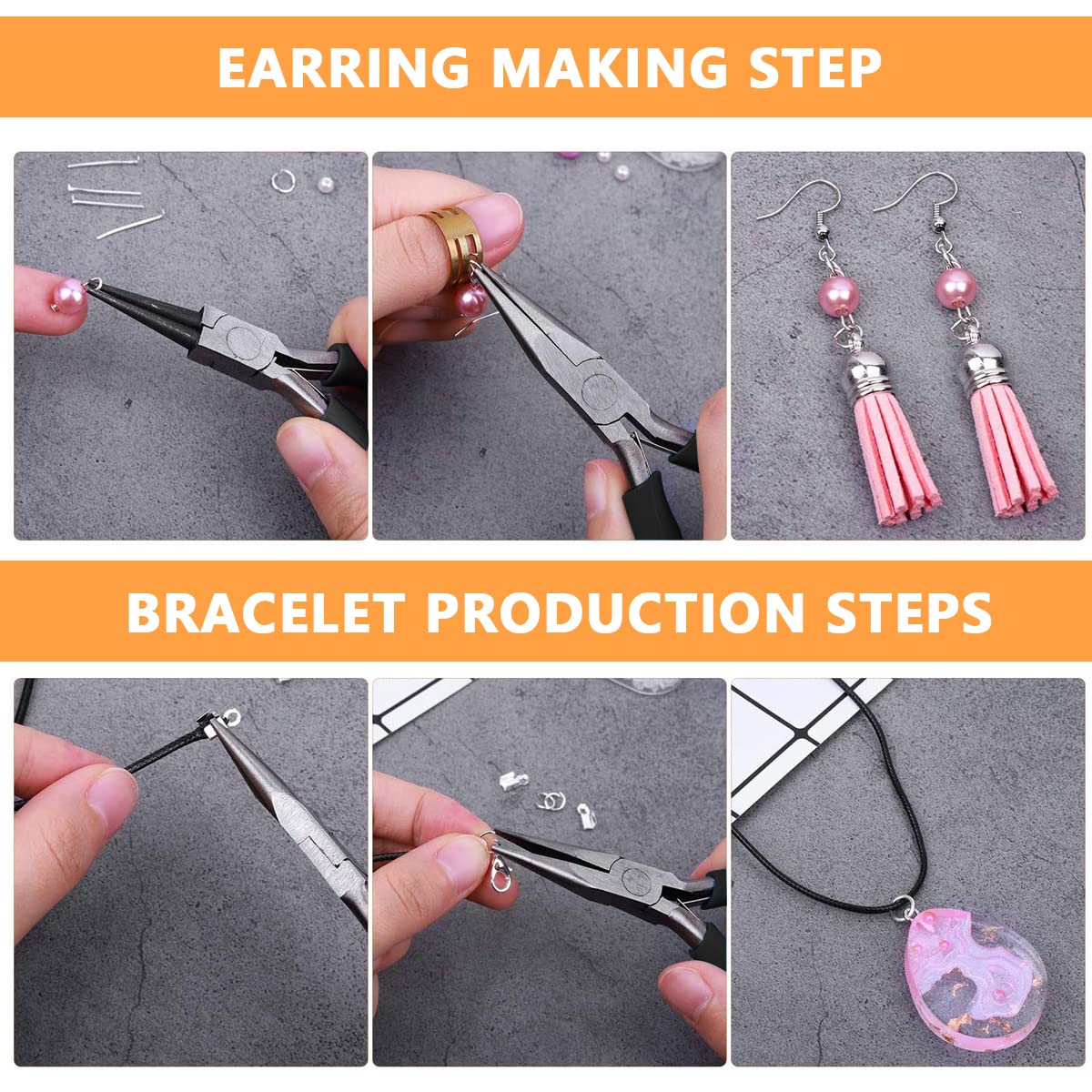 EARRING MAKING STEP

BRACELET PRODUCTION STEPS