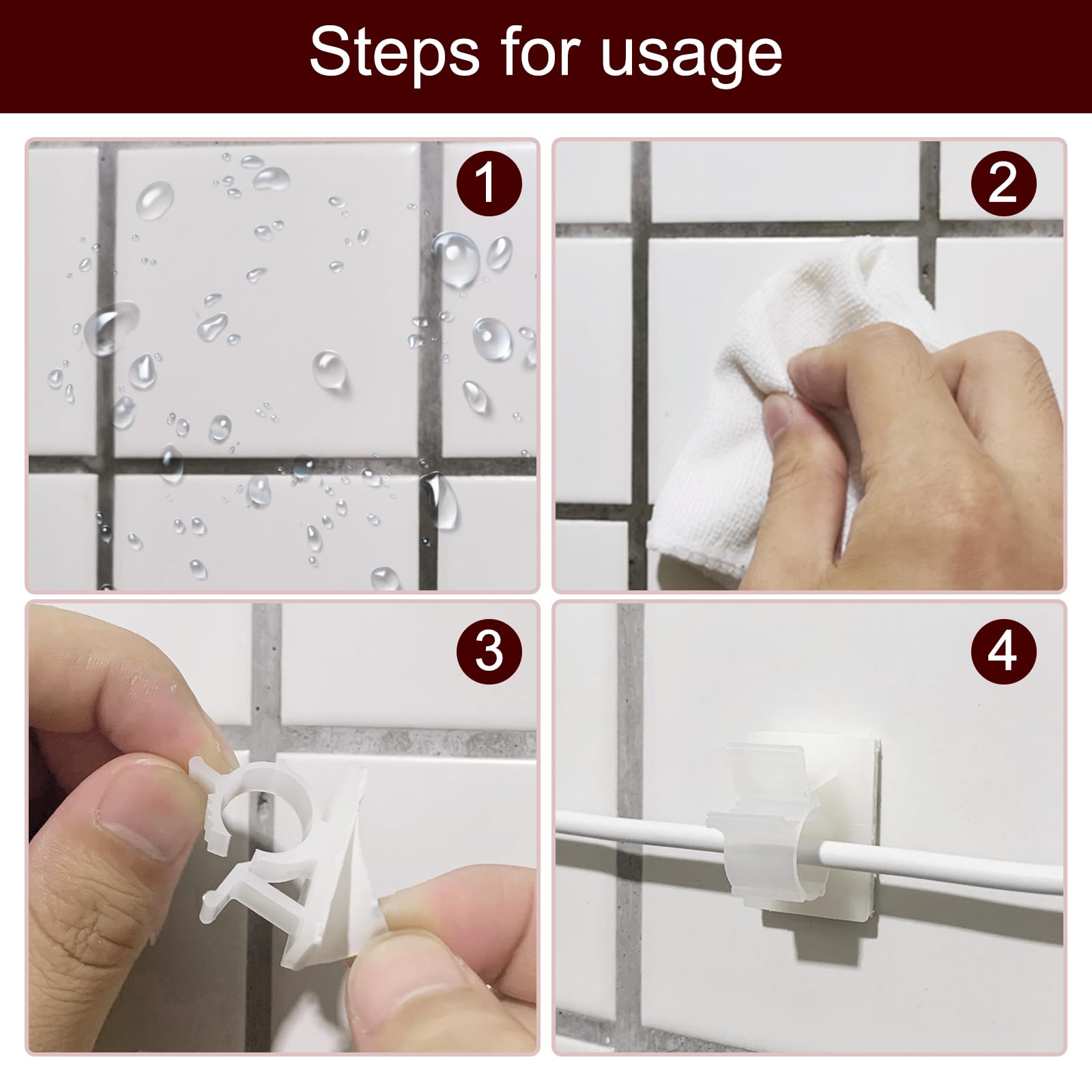 Steps for usage

1

2

3

4