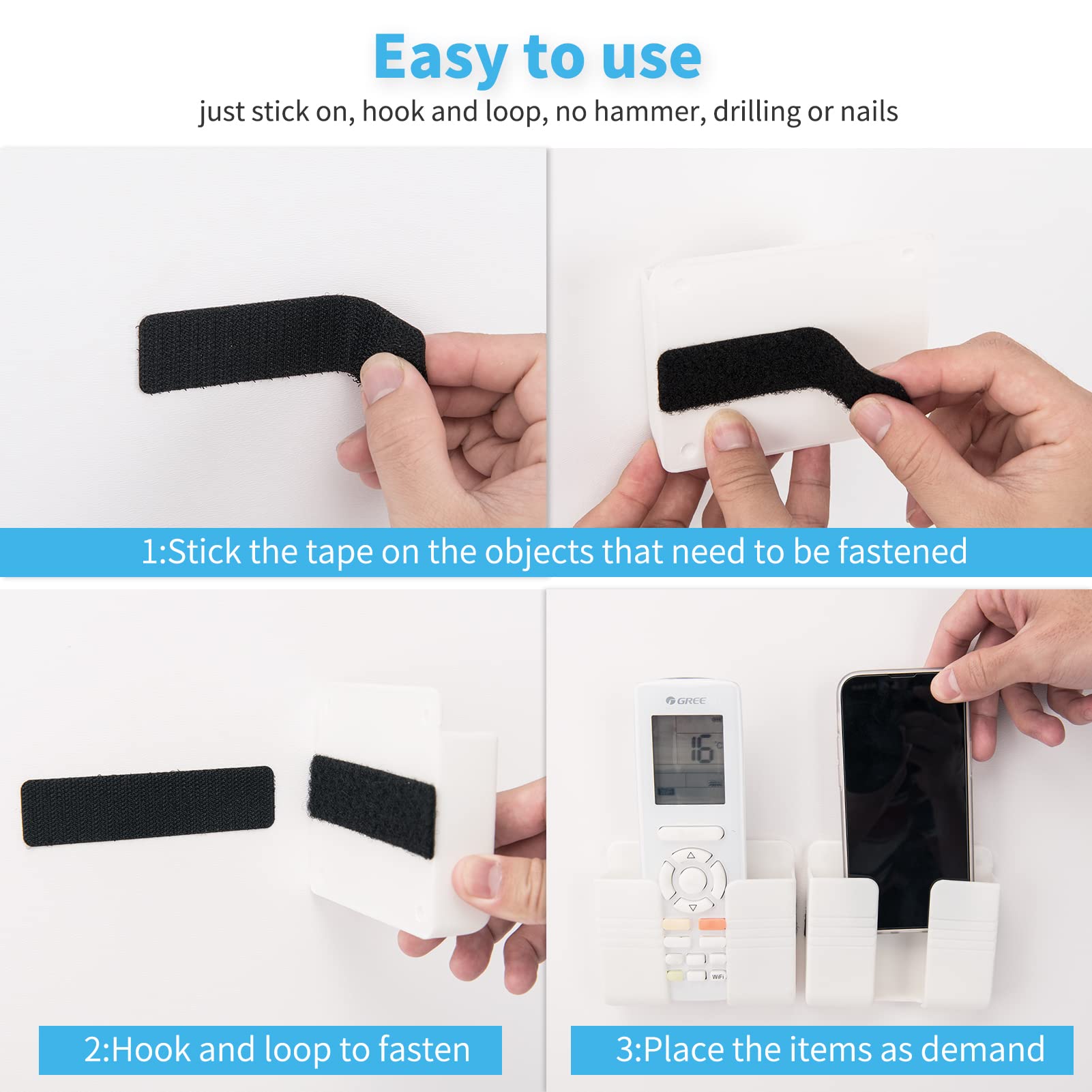 Easy to use

just stick on, hook and loop, no hammer, drilling or nails

1:Stick the tape on the objects that need to be fastened

GREE

16

WiFi

2:Hook and loop to fasten

3:Place the items as demand