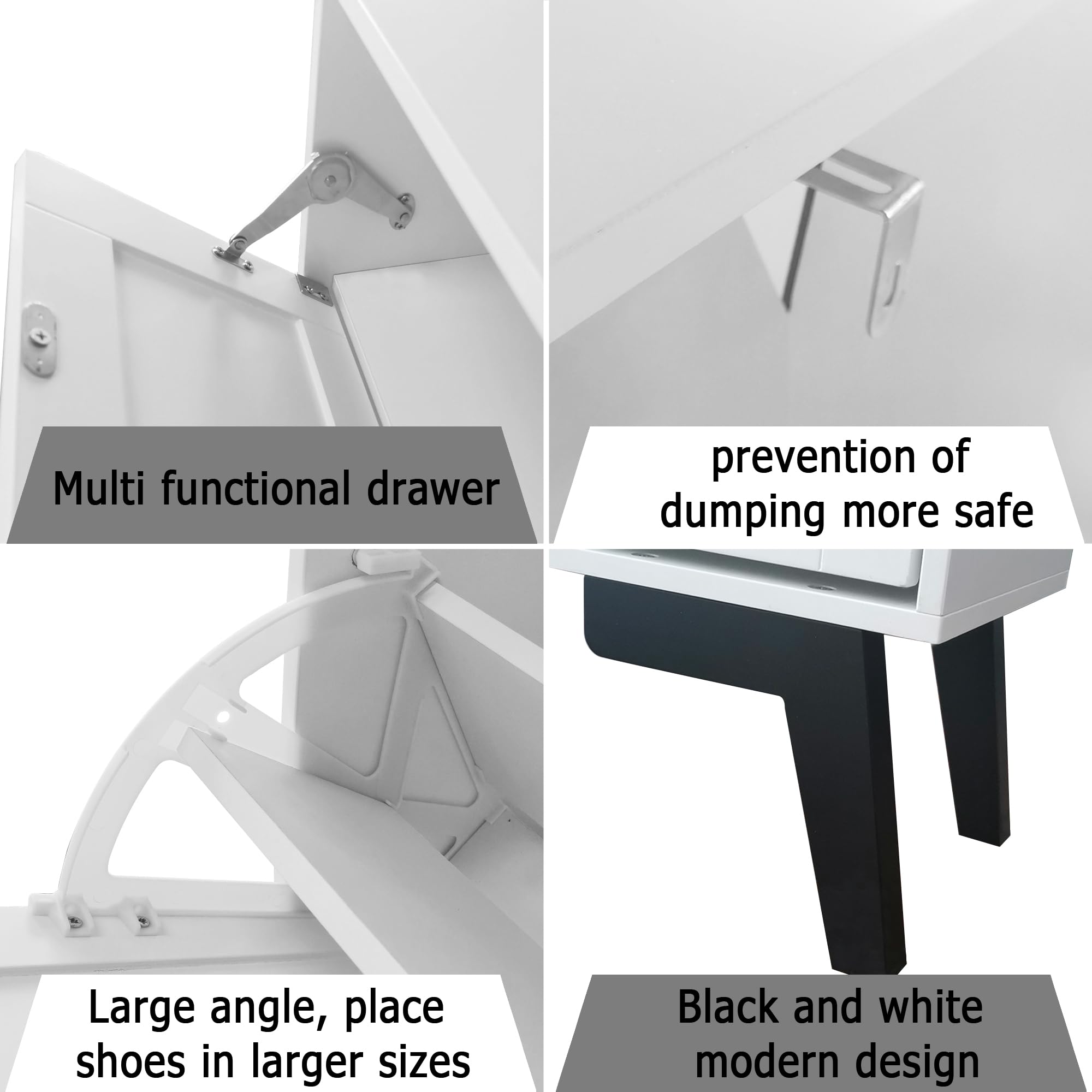 Multi functional drawer

prevention of dumping more safe

Large angle, place shoes in larger sizes

Black and white modern design