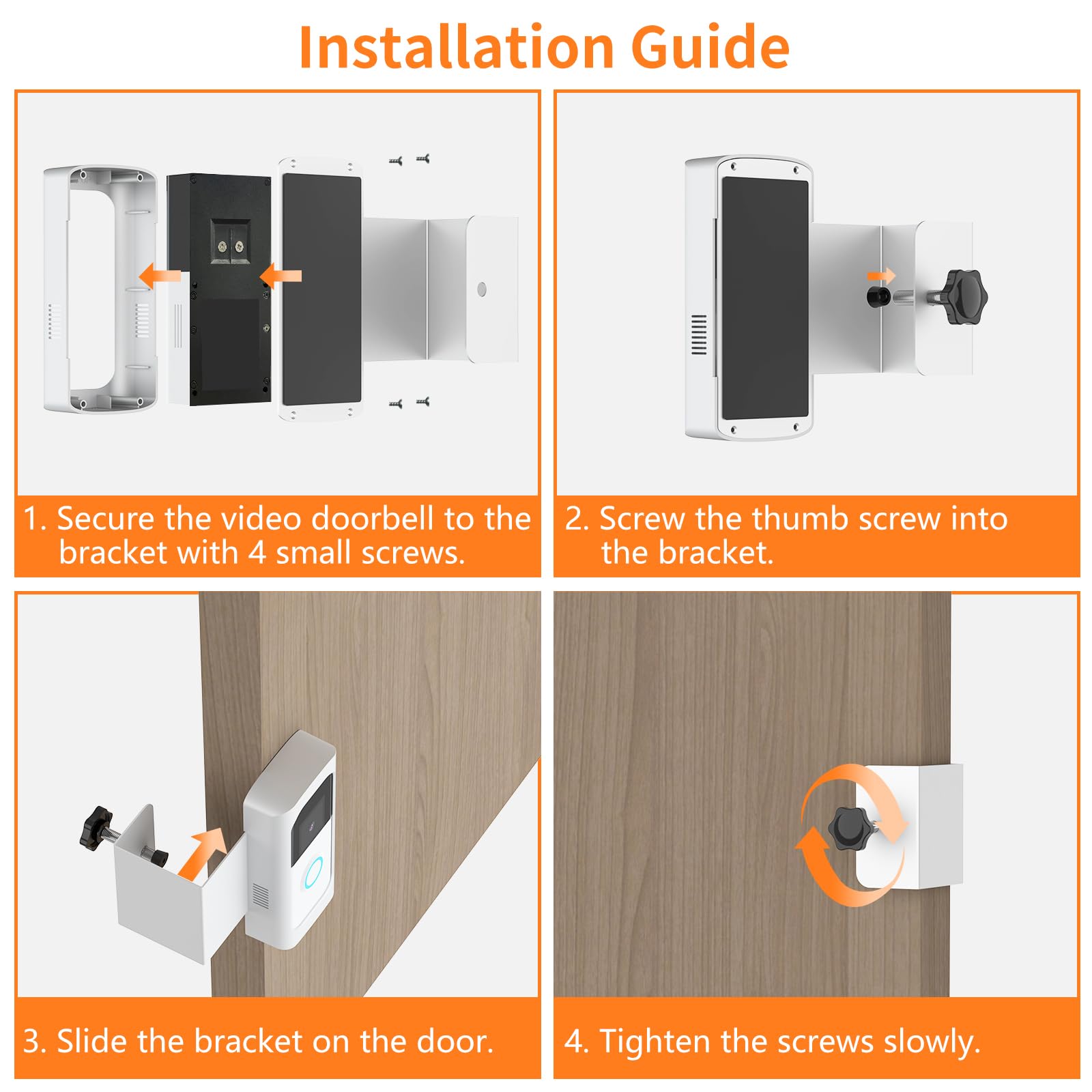 Installation Guide

1. Secure the video doorbell to the bracket with 4 small screws.

2. Screw the thumb screw into the bracket.

3. Slide the bracket on the door.

4. Tighten the screws slowly.