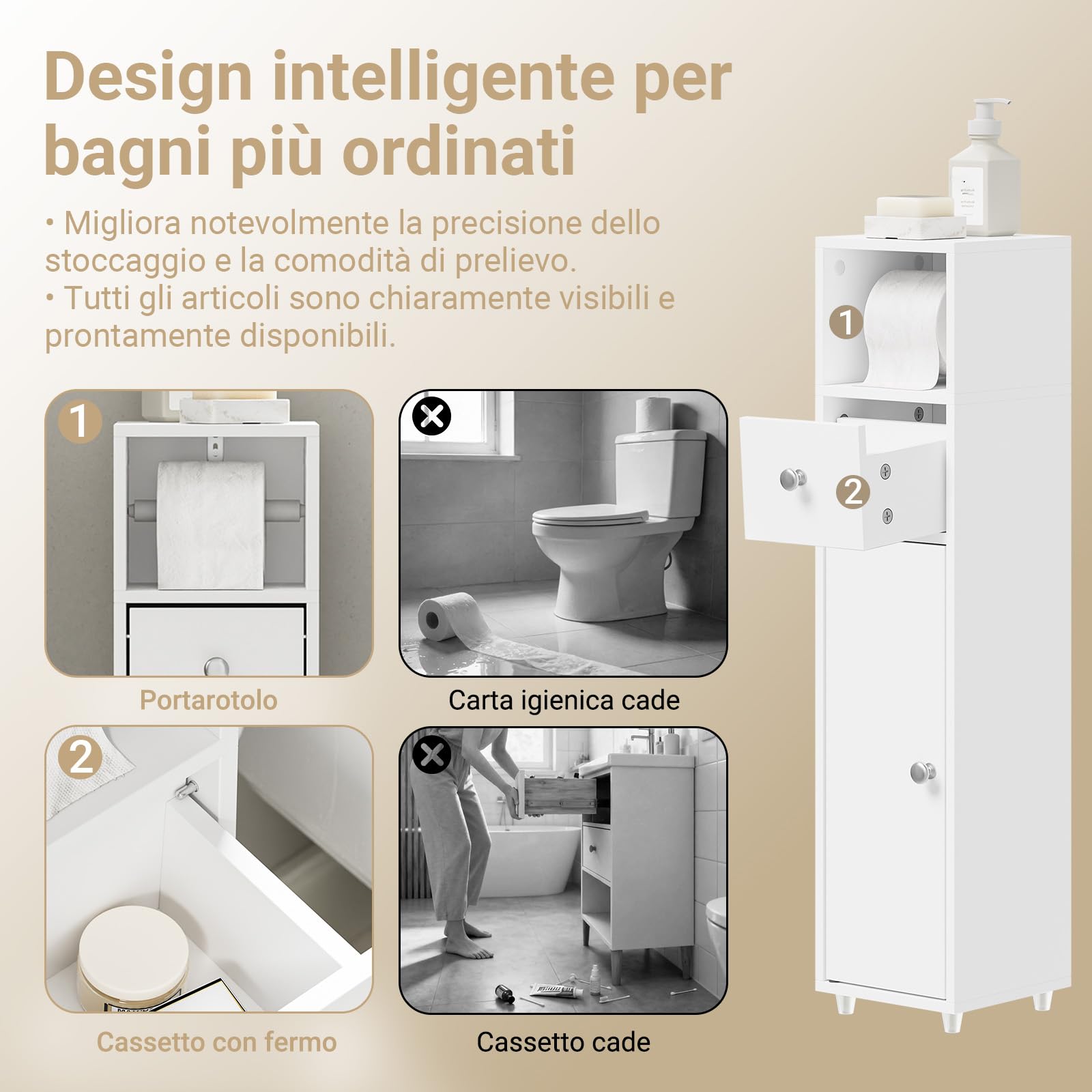 Design intelligente per bagni più ordinati

• Migliora notevolmente la precisione dello stoccaggio e la comodità di prelievo.
• Tutti gli articoli sono chiaramente visibili e prontamente disponibili.

1

Portarotolo

Carta igienica cade

2

Cassetto con fermo

Cassetto cade

1

2