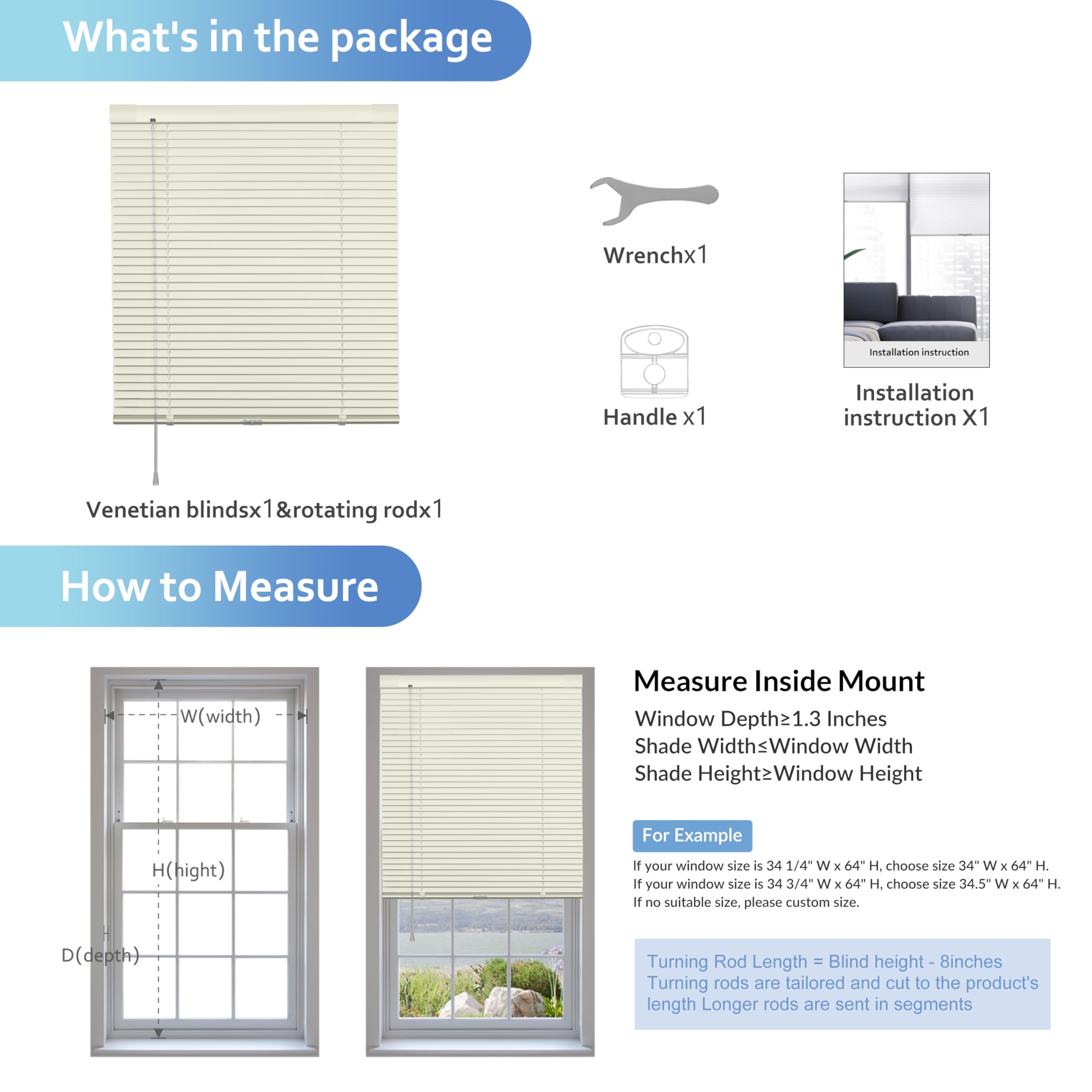 What's in the package

Venetian blindsx1&rotating rodx1

Wrenchx1

Handle x1

Installation instruction

Installation instruction X1

How to Measure

W(width)

H(hight)

D(depth)

Measure Inside Mount

Window Depth≥1.3 Inches
Shade Width≤Window Width
Shade Height≥Window Height

For Example

If your window size is 34 1/4" W x 64" H, choose size 34" W x 64" H.
If your window size is 34 3/4" W x 64" H, choose size 34.5" W x 64" H.
If no suitable size, please custom size.

Turning Rod Length = Blind height - 8inches
Turning rods are tailored and cut to the product's length Longer rods are sent in segments