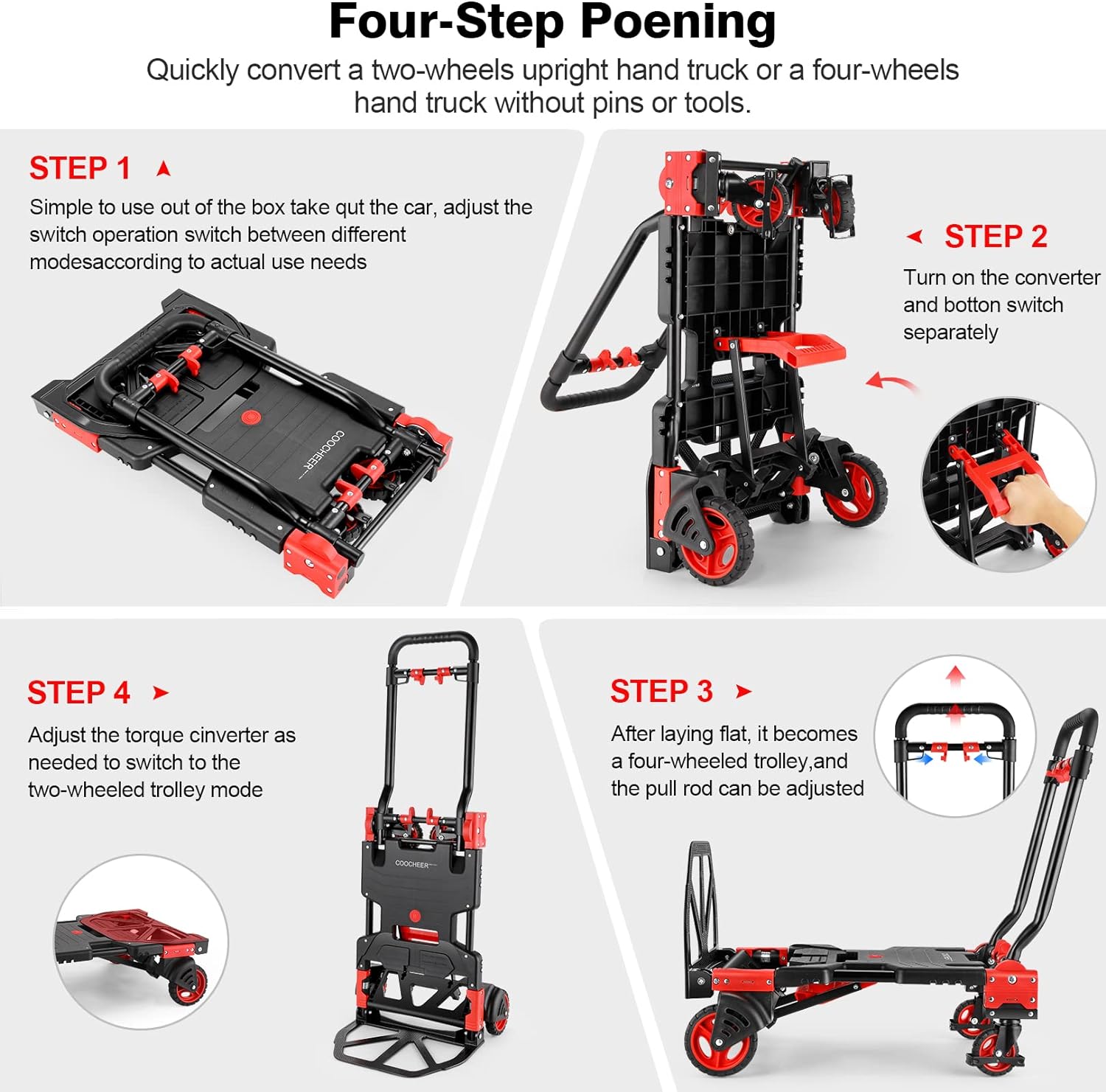 Four-Step Poening

Quickly convert a two-wheels upright hand truck or a four-wheels hand truck without pins or tools.

STEP 1

Simple to use out of the box take qut the car, adjust the switch operation switch between different modesaccording to actual use needs

COOCHEER

STEP 2

Turn on the converter and botton switch separately

STEP 4

Adjust the torque cinverter as needed to switch to the two-wheeled trolley mode

COOCHEER

STEP 3

After laying flat, it becomes a four-wheeled trolley,and the pull rod can be adjusted