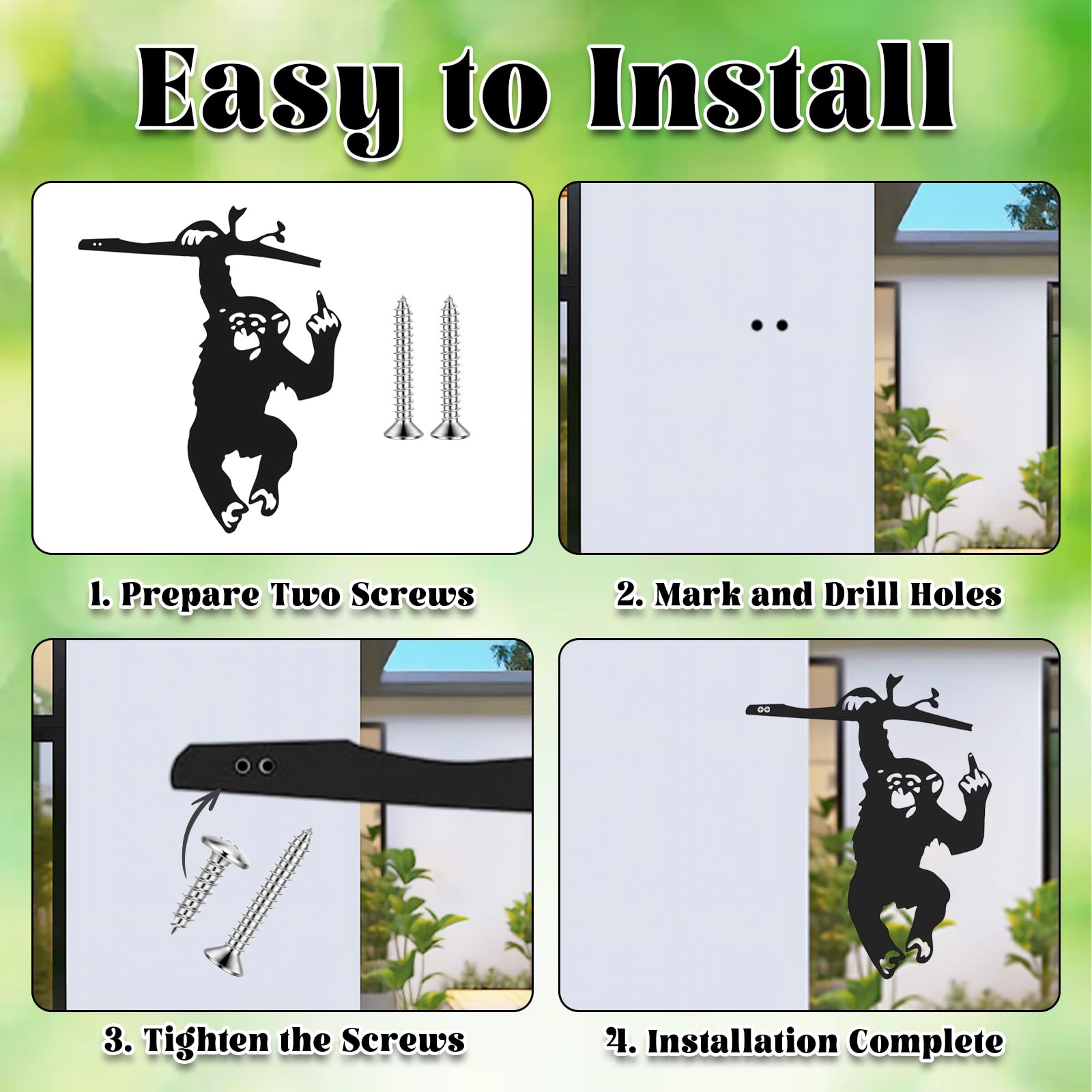 Easy to Install

1. Prepare Two Screws

2. Mark and Drill Holes

3. Tighten the Screws

4. Installation Complete