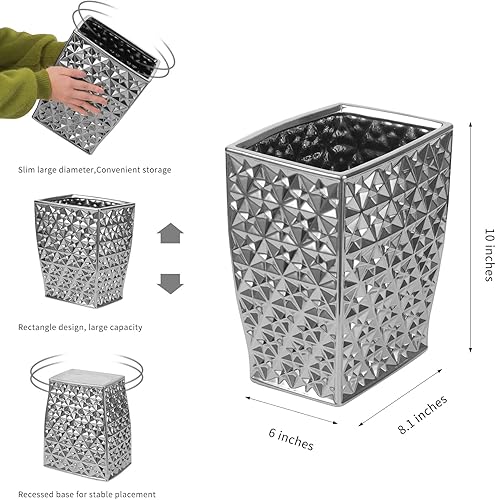 Slim large diameter,Convenient storage

Rectangle design, large capacity

Recessed base for stable placement

10 inches

6 inches

8.1 inches