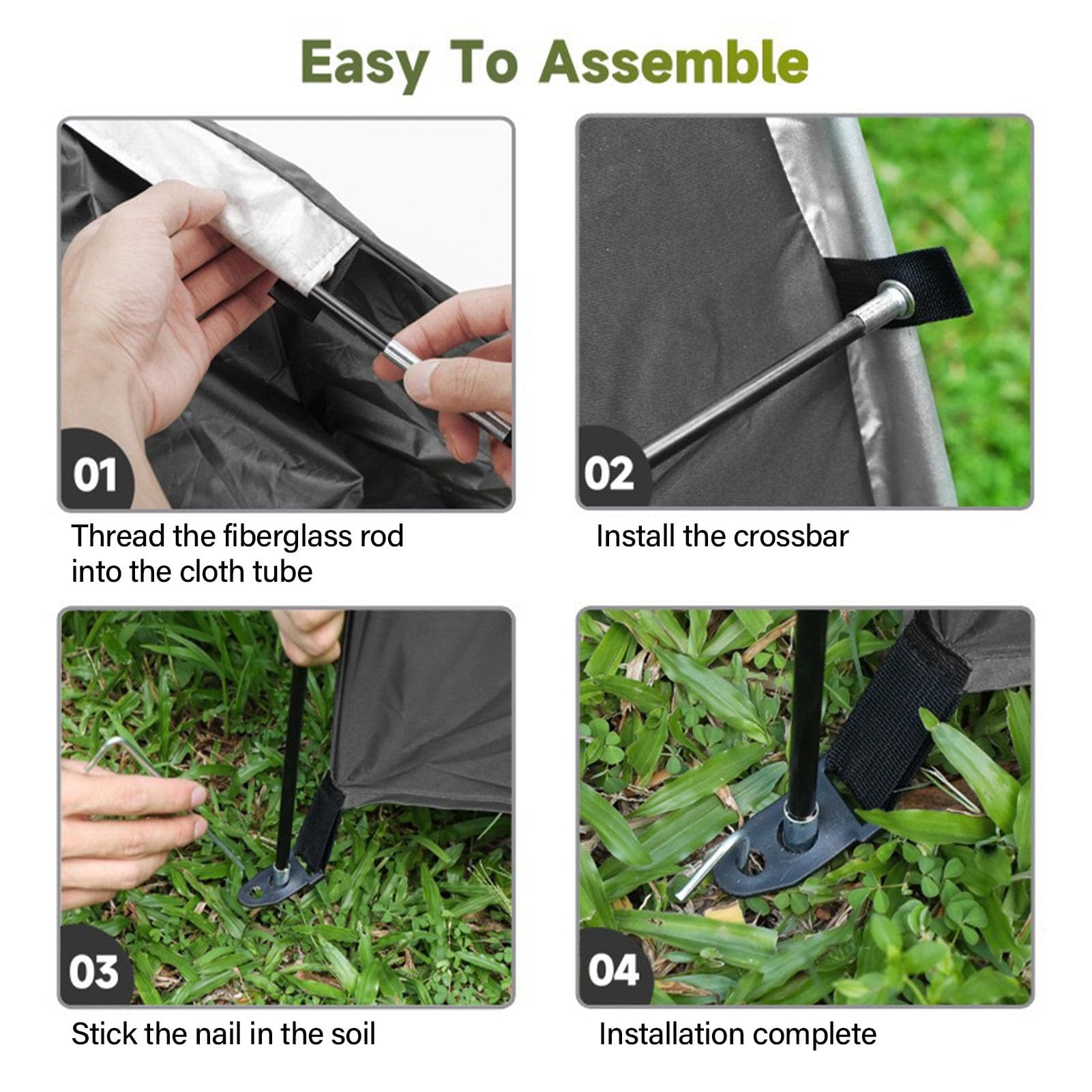 Easy To Assemble

01

Thread the fiberglass rod into the cloth tube

02

Install the crossbar

03

Stick the nail in the soil

04

Installation complete