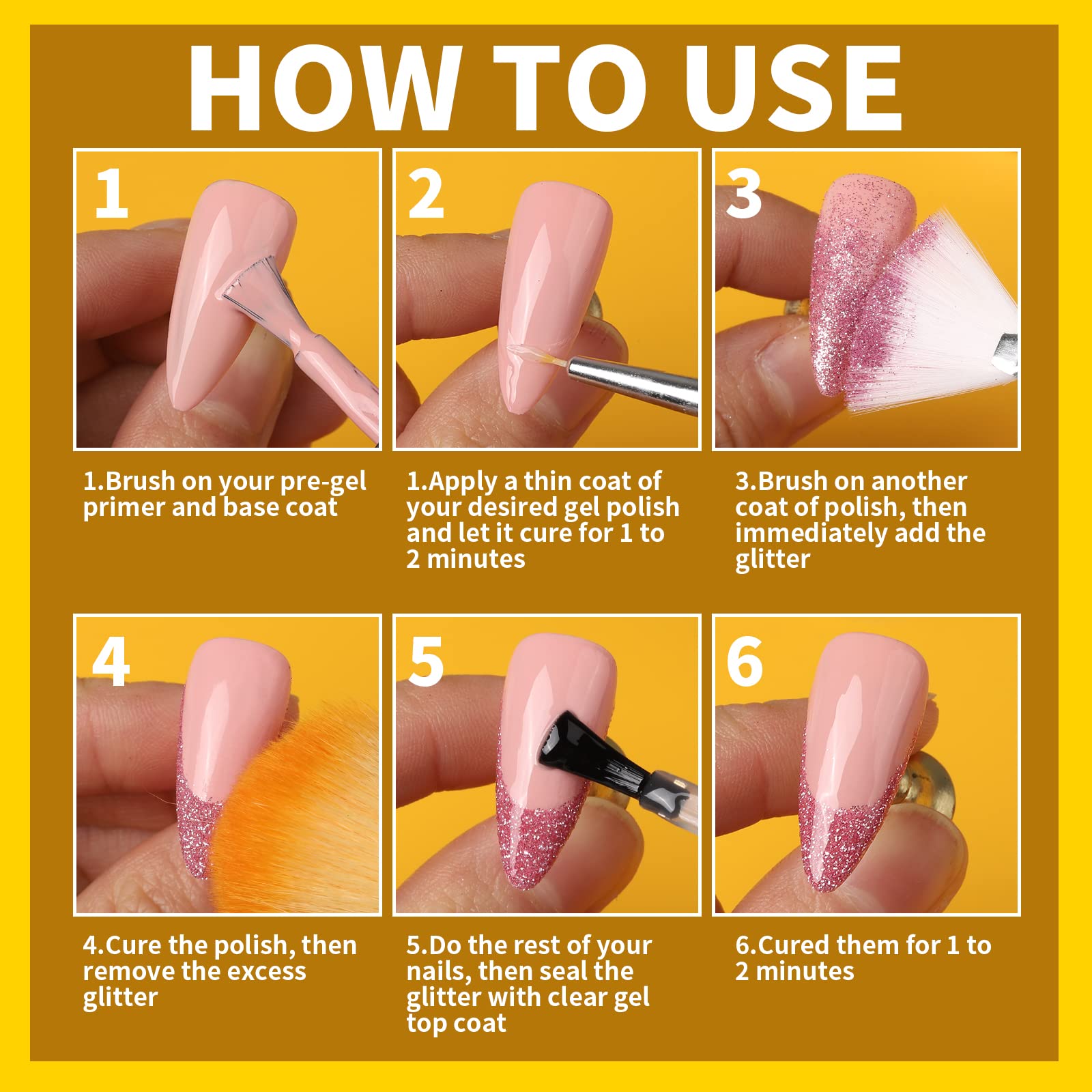 HOW TO USE

1

1.Brush on your pre-gel primer and base coat

2

1.Apply a thin coat of your desired gel polish and let it cure for 1 to 2 minutes

3

3.Brush on another coat of polish, then immediately add the glitter

4

4.Cure the polish, then remove the excess glitter

5

5.Do the rest of your nails, then seal the glitter with clear gel top coat

6

6.Cured them for 1 to 2 minutes