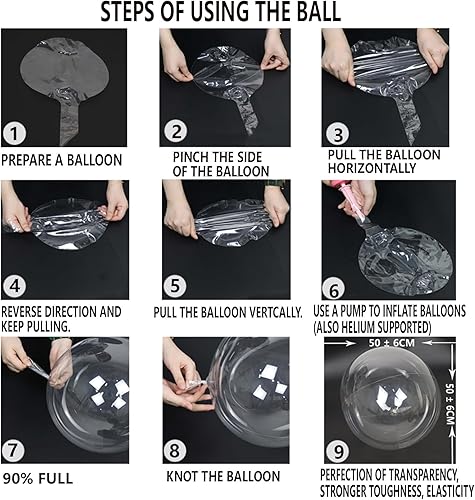 STEPS OF USING THE BALL

1
PREPARE A BALLOON

2
PINCH THE SIDE OF THE BALLOON

3
PULL THE BALLOON HORIZONTALLY

4
REVERSE DIRECTION AND KEEP PULLING.

5
PULL THE BALLOON VERTCALLY.

6
USE A PUMP TO INFLATE BALLOONS (ALSO HELIUM SUPPORTED)

7
90% FULL

8
KNOT THE BALLOON

50 ± 6CM
50 ± 6CM
9
PERFECTION OF TRANSPARENCY, STRONGER TOUGHNESS, ELASTICITY