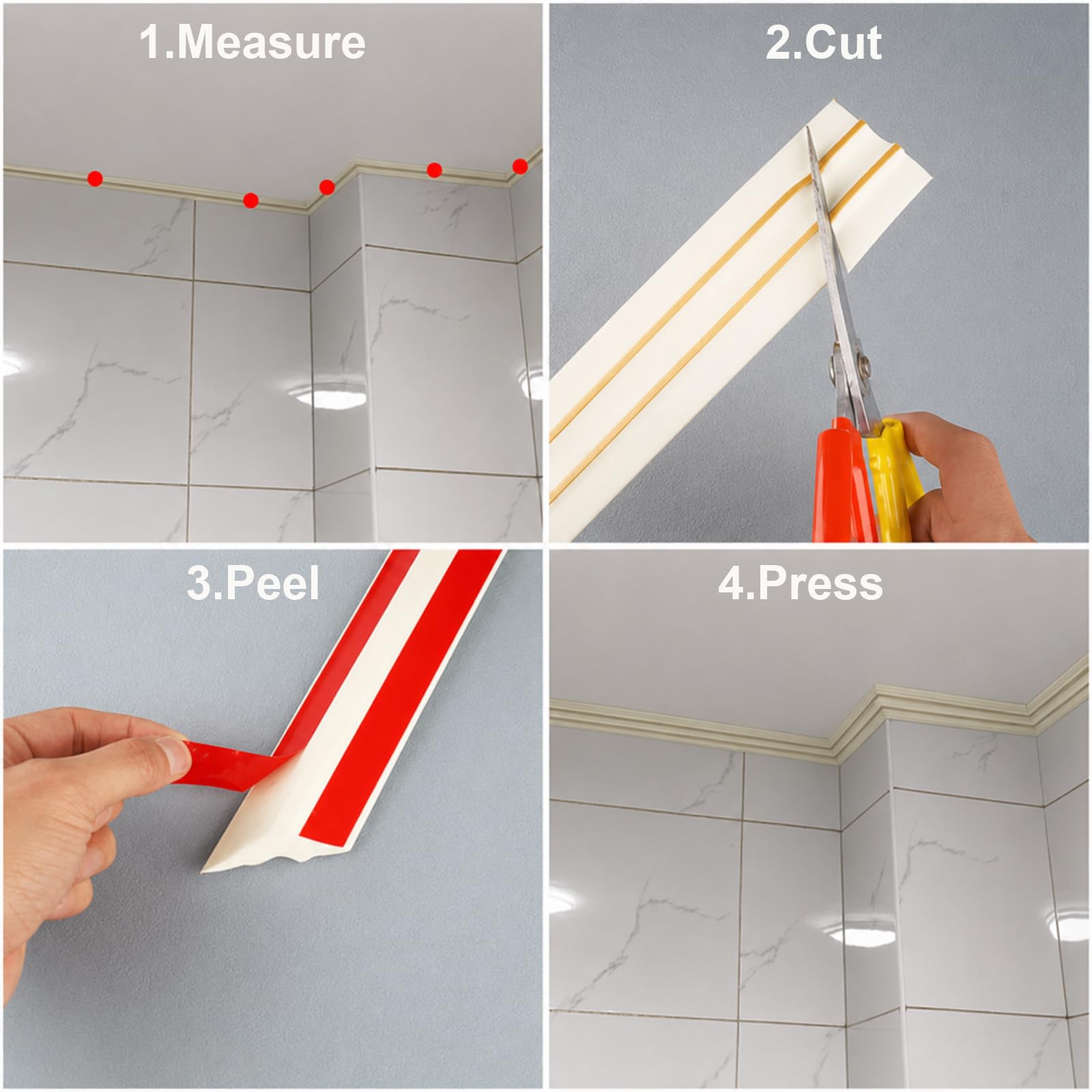 1.Measure

2.Cut

3.Peel

4.Press