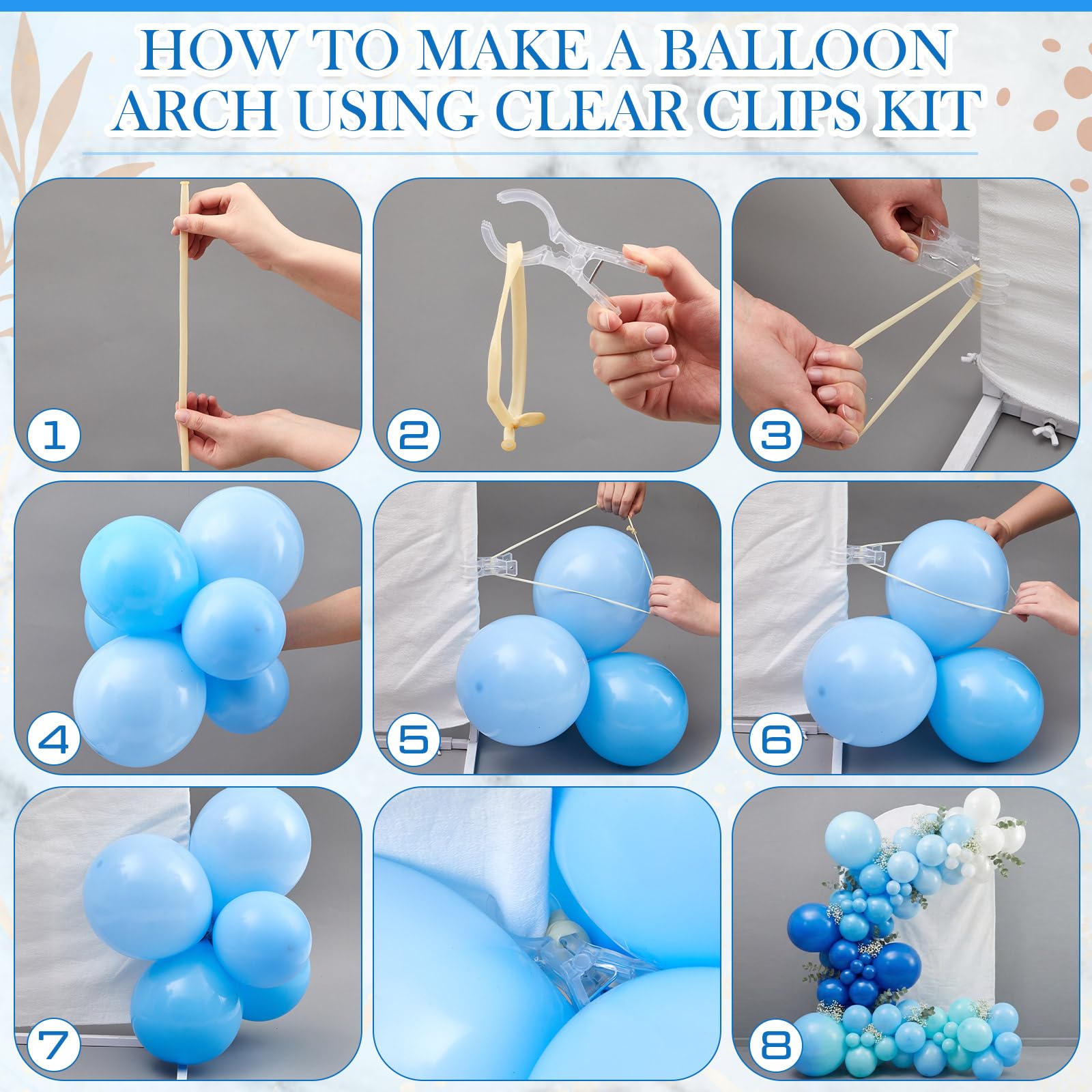 HOW TO MAKE A BALLOON ARCH USING CLEAR CLIPS KIT

1

2

3

4

5

6

7

8