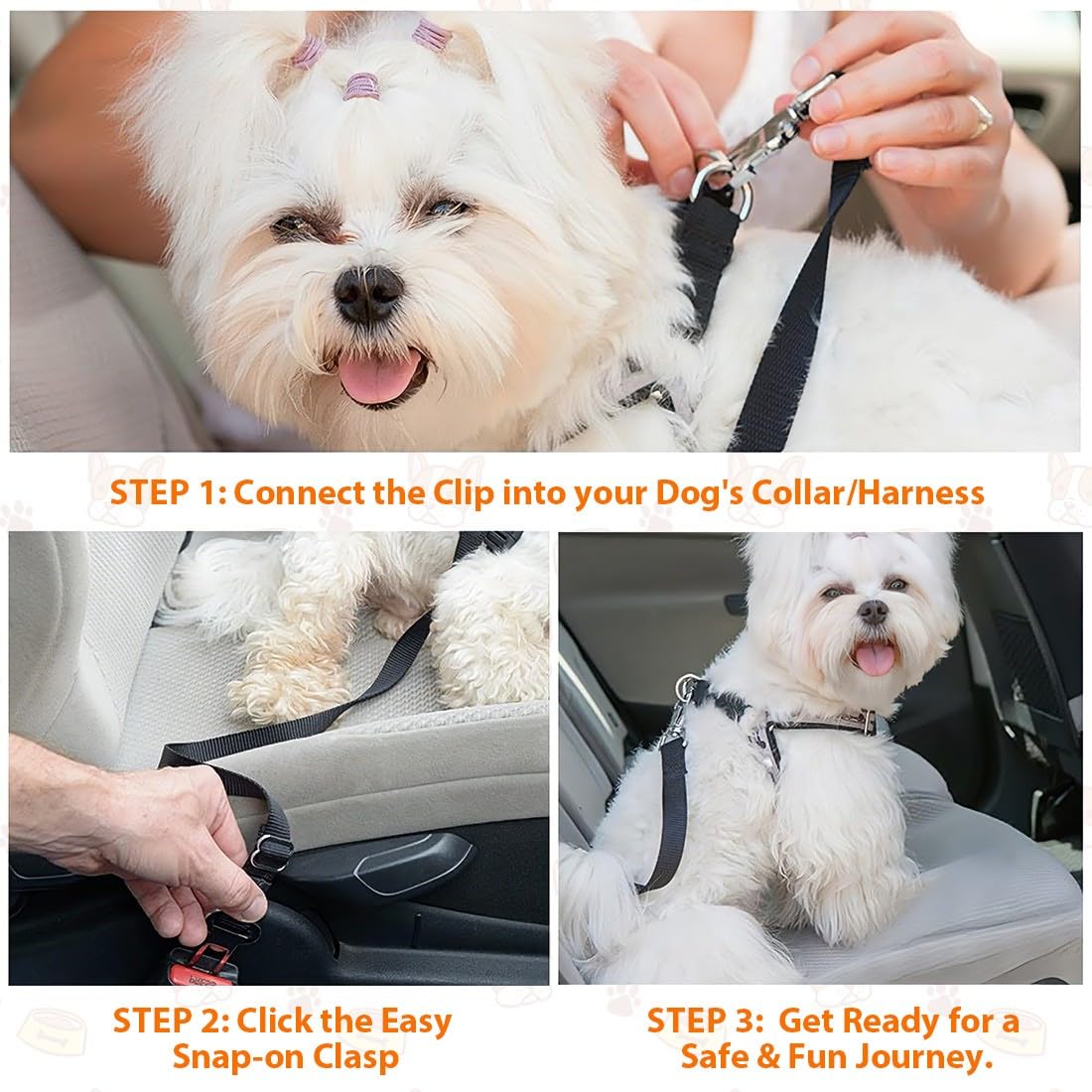 STEP 1: Connect the Clip into your Dog's Collar/Harness

STEP 2: Click the Easy Snap-on Clasp

STEP 3: Get Ready for a Safe & Fun Journey.