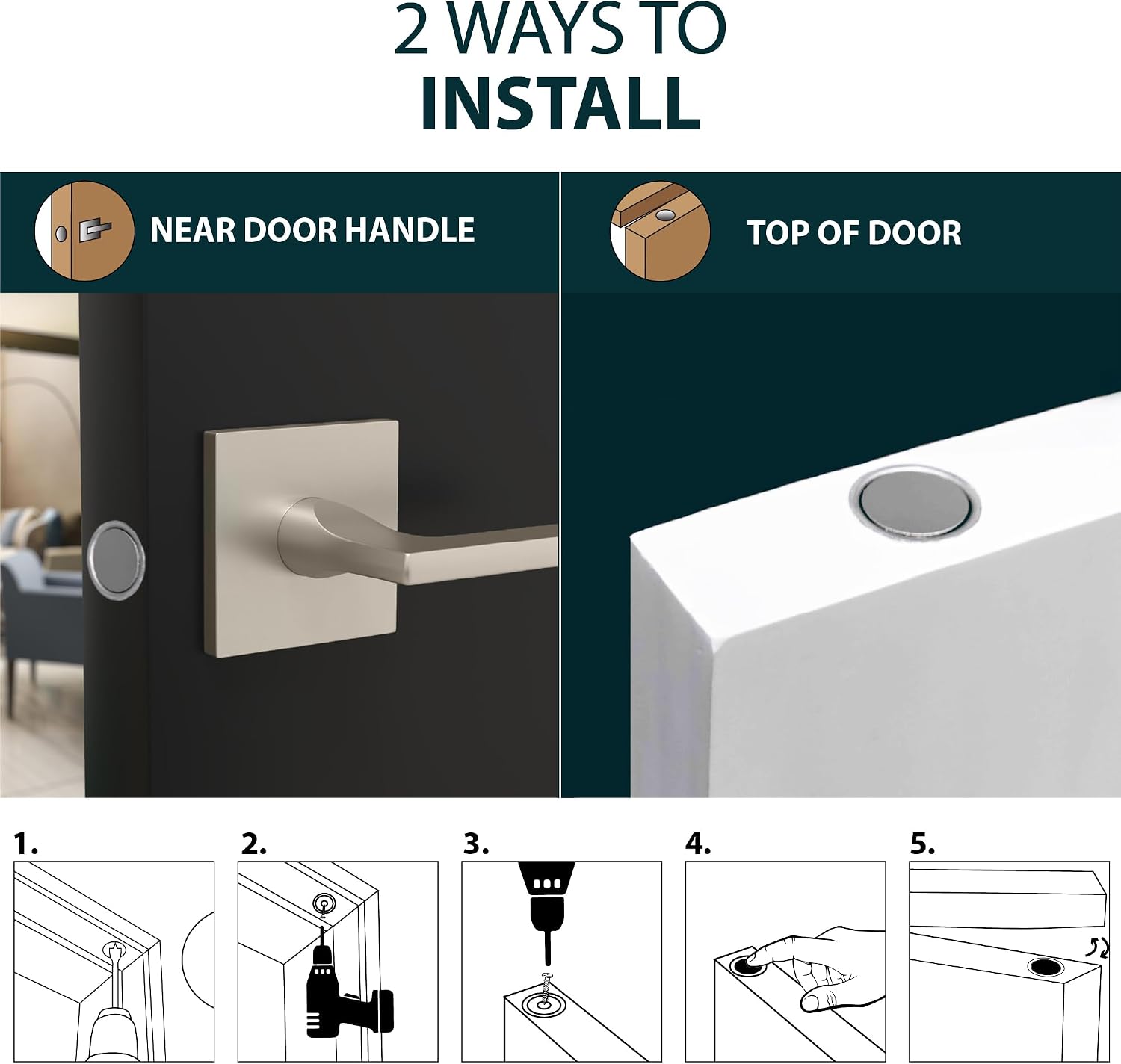 2 WAYS TO
INSTALL

NEAR DOOR HANDLE

TOP OF DOOR

1.

2.

3.

4.

5.