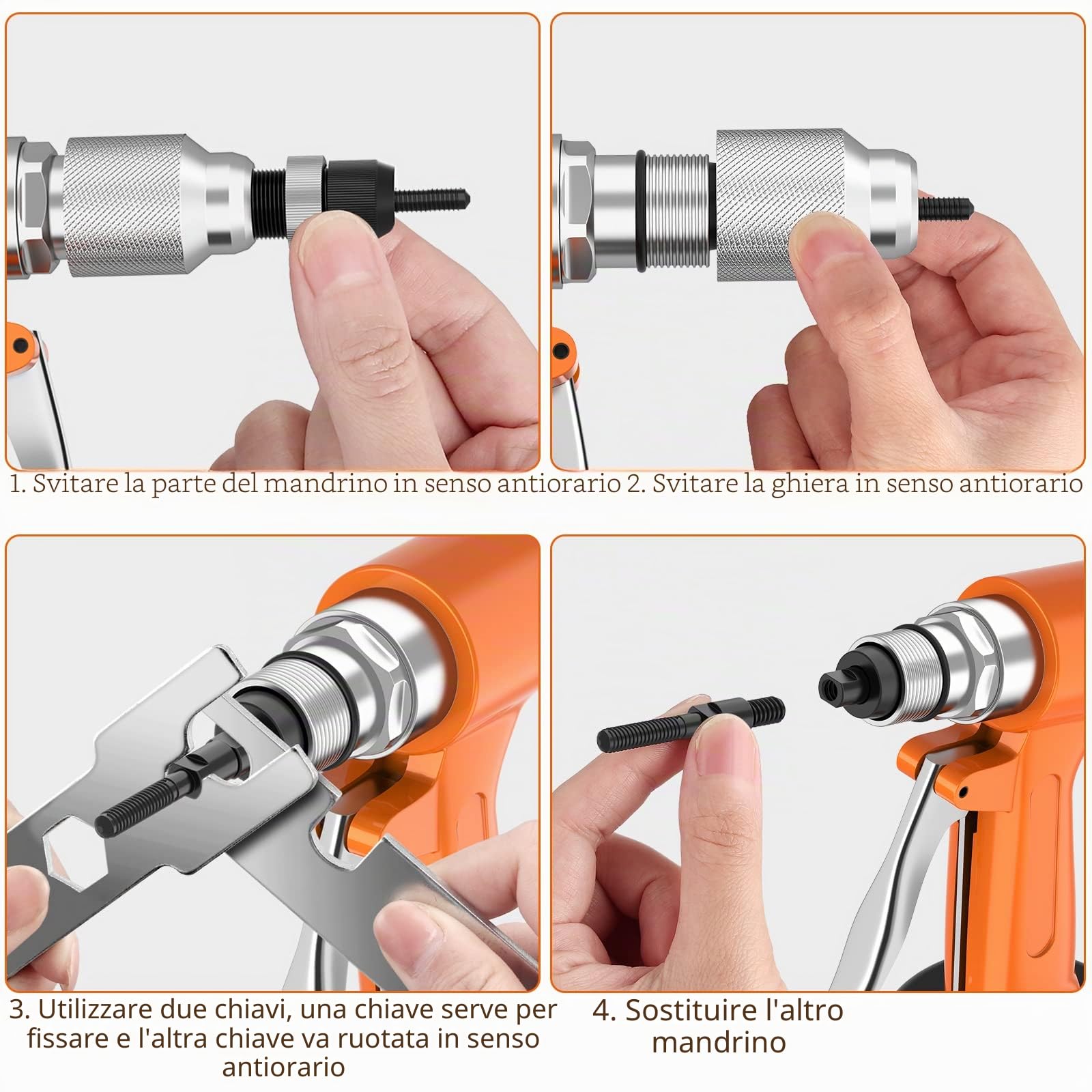 1. Svitare la parte del mandrino in senso antiorario

2. Svitare la ghiera in senso antiorario

3. Utilizzare due chiavi, una chiave serve per fissare e l'altra chiave va ruotata in senso antiorario

4. Sostituire l'altro mandrino